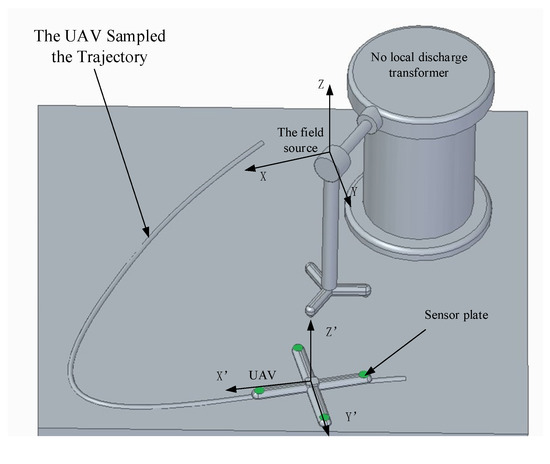 The UAV Sampled the Trajectory

No local discharge transformer

Z

The field source

X

Y

Sensor plate

Z'

X'

UAV

Y'