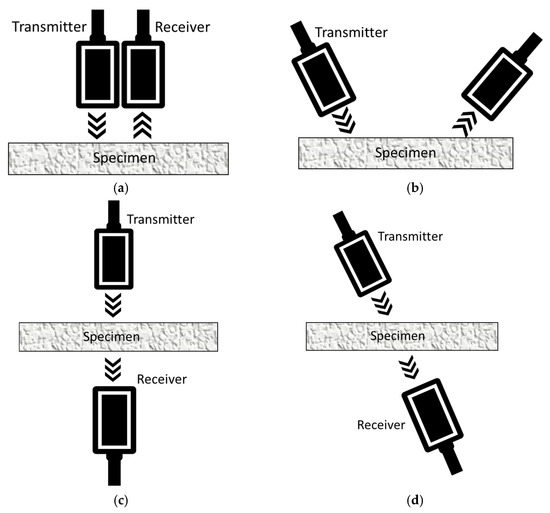 Transmitter
Receiver
Specimen
(a)

Transmitter
Specimen
(b)

Transmitter
Specimen
Receiver
(c)

Transmitter
Specimen
Receiver
(d)