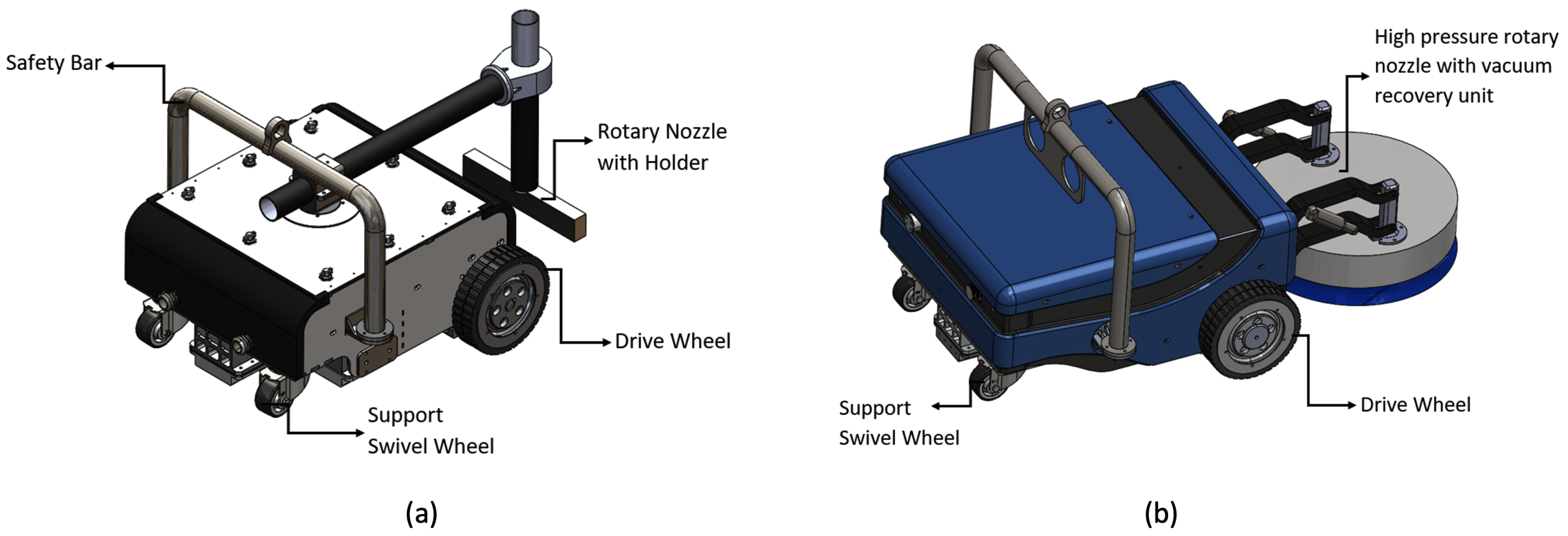 Safety Bar

Rotary Nozzle with Holder

Drive Wheel

Support Swivel Wheel

(a)

High pressure rotary nozzle with vacuum recovery unit

Support Swivel Wheel

Drive Wheel

(b)