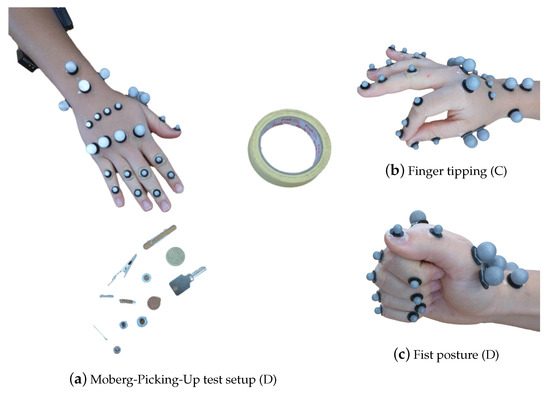 (b) Finger tipping (C)

(c) Fist posture (D)

(a) Moberg-Picking-Up test setup (D)