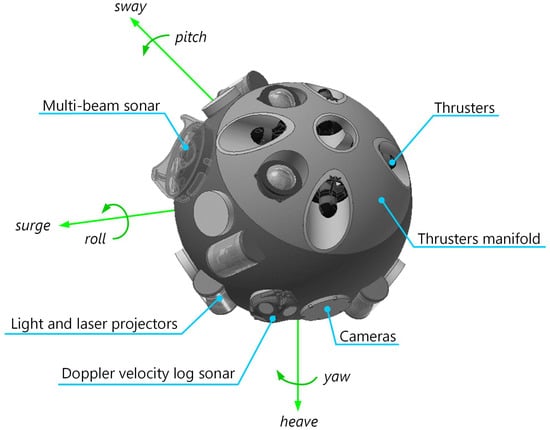 sway
pitch
Multi-beam sonar
Thrusters
surge
roll
Thrusters manifold
Light and laser projectors
Cameras
Doppler velocity log sonar
yaw
heave