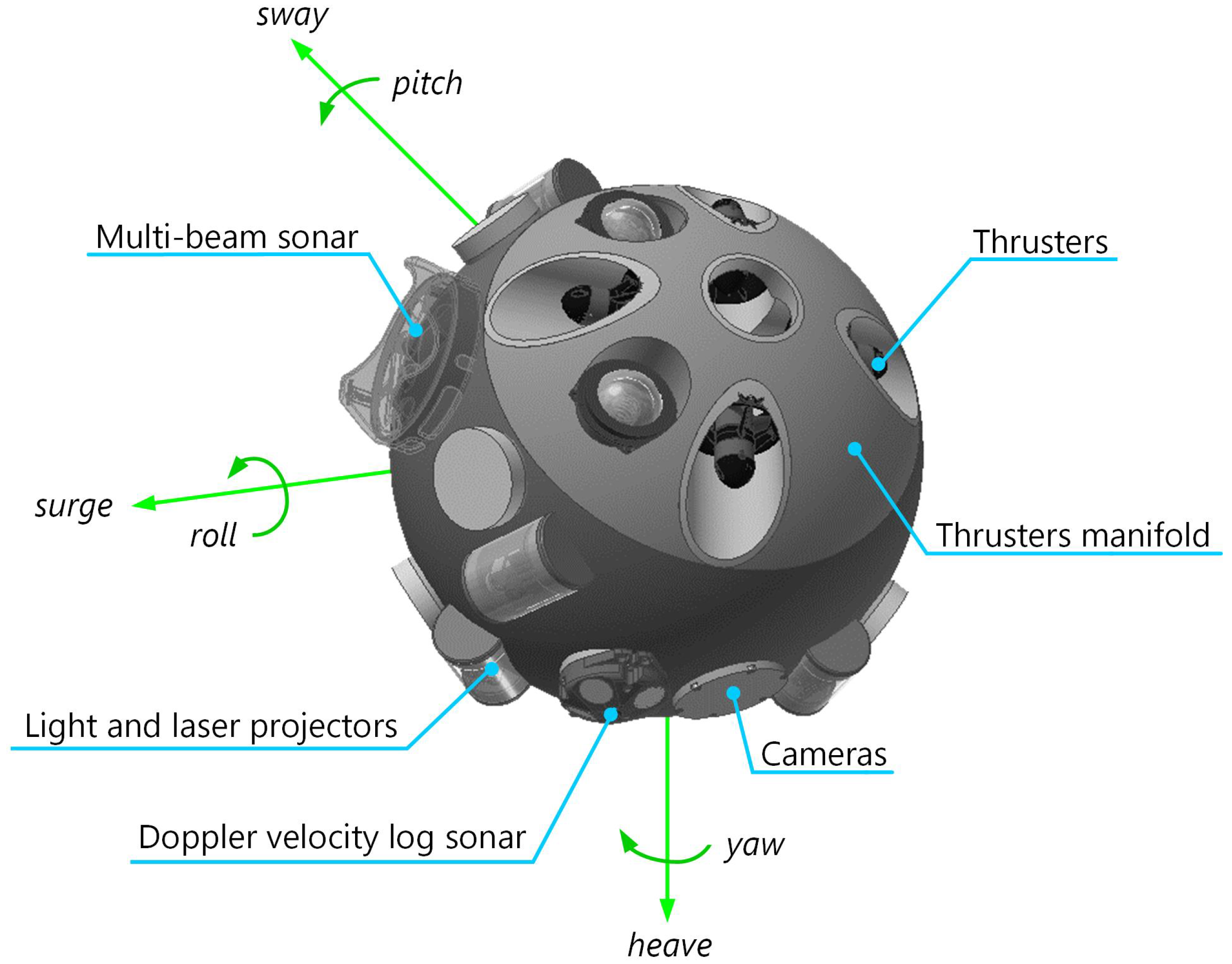 sway

pitch

Multi-beam sonar

Thrusters

surge

roll

Thrusters manifold

Light and laser projectors

Cameras

Doppler velocity log sonar

yaw

heave