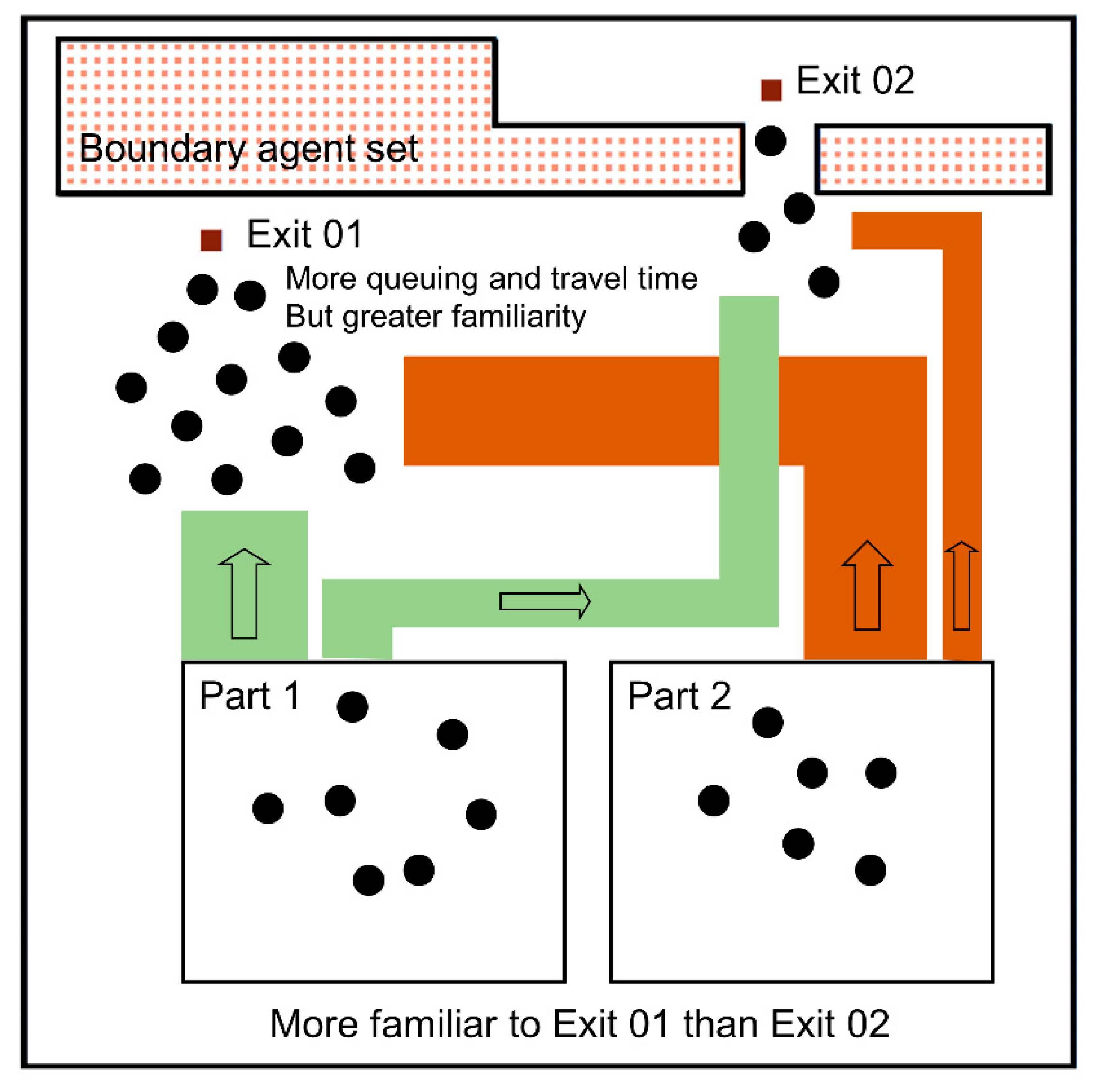 Boundary agent set

Exit 02

Exit 01

More queuing and travel time
But greater familiarity

Part 1

Part 2

More familiar to Exit 01 than Exit 02