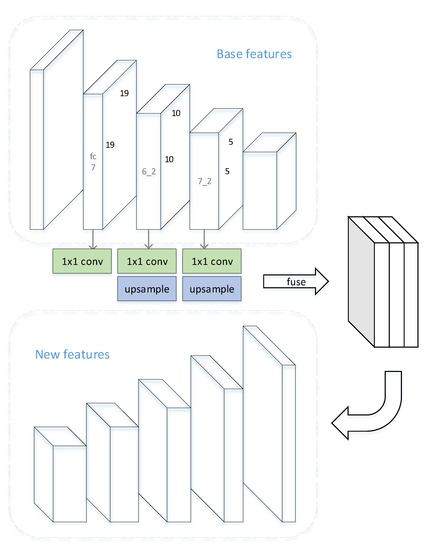 Base features

19

19

fc
7

10

10

6_2

5

5

7_2

1x1 conv

1x1 conv

1x1 conv

upsample

upsample

fuse

New features