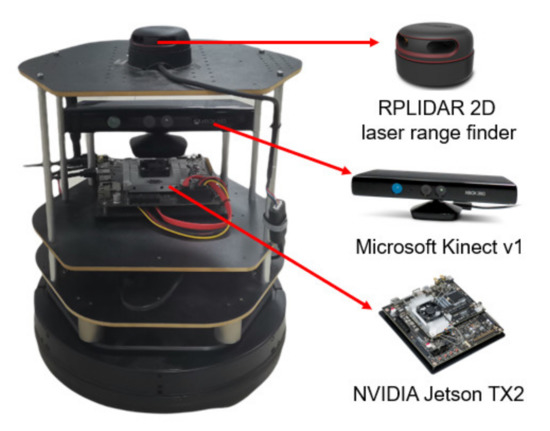 RPLIDAR 2D
laser range finder

XBOX 360

Microsoft Kinect v1

NVIDIA Jetson TX2