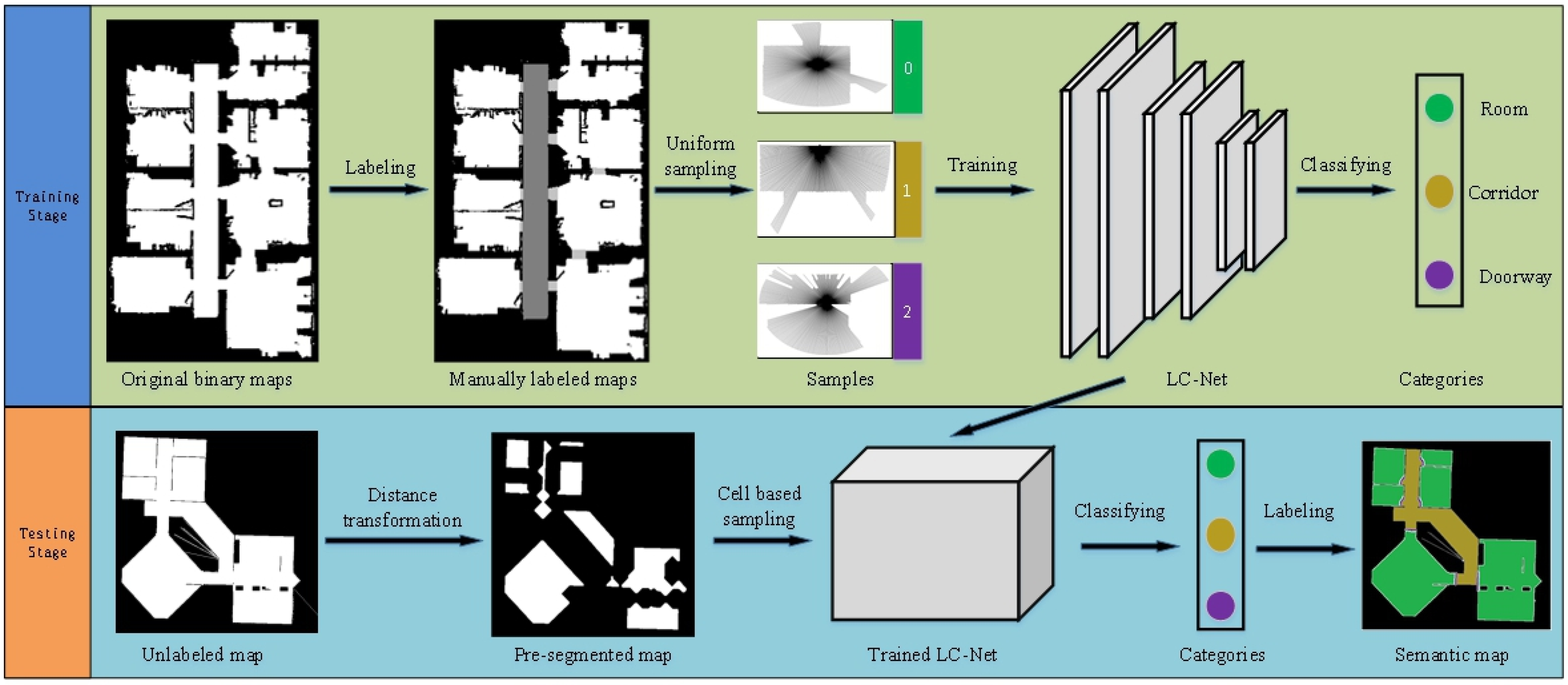 Training Stage

Labeling

Uniform sampling

0

1

2

Training

Classifying

Room

Corridor

Doorway

Original binary maps

Manually labeled maps

Samples

LC-Net

Categories

Testing Stage

Distance transformation

Cell based sampling

Classifying

Labeling

Unlabeled map

Pre-segmented map

Trained LC-Net

Categories

Semantic map