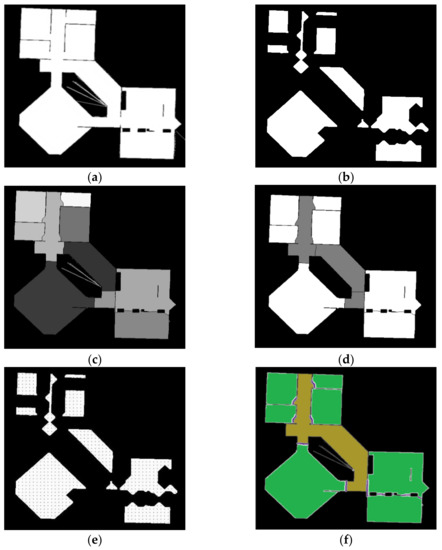 (a)

(b)

(c)

(d)

(e)

(f)