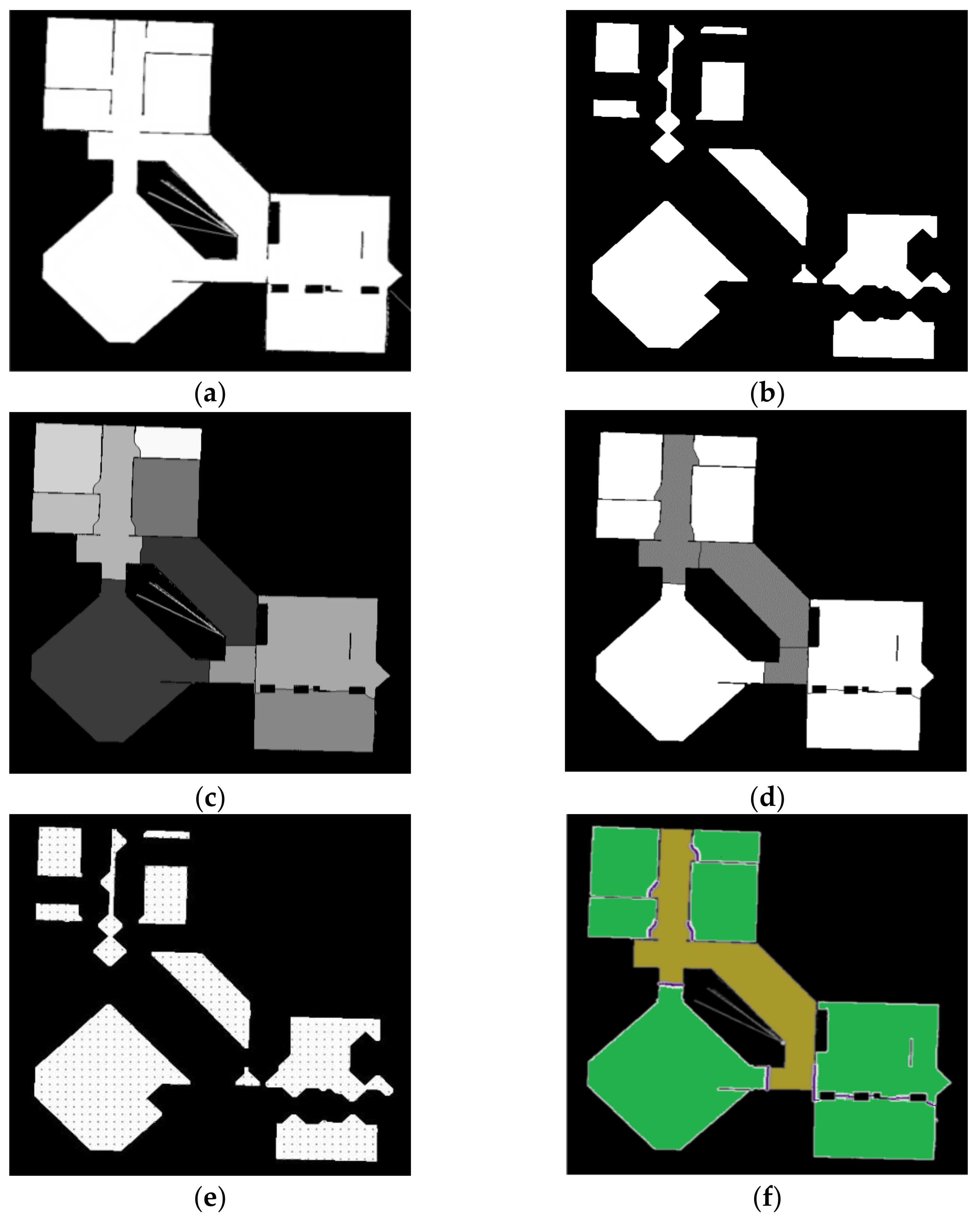 (a)

(b)

(c)

(d)

(e)

(f)