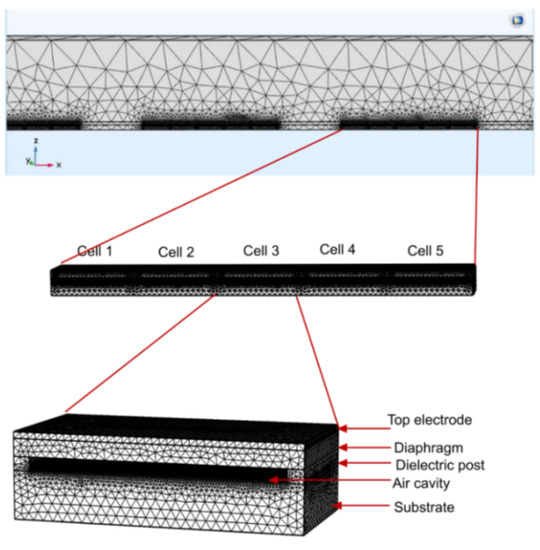 z
y
x

Cell 1
Cell 2
Cell 3
Cell 4
Cell 5

Top electrode
Diaphragm
Dielectric post
Air cavity
Substrate