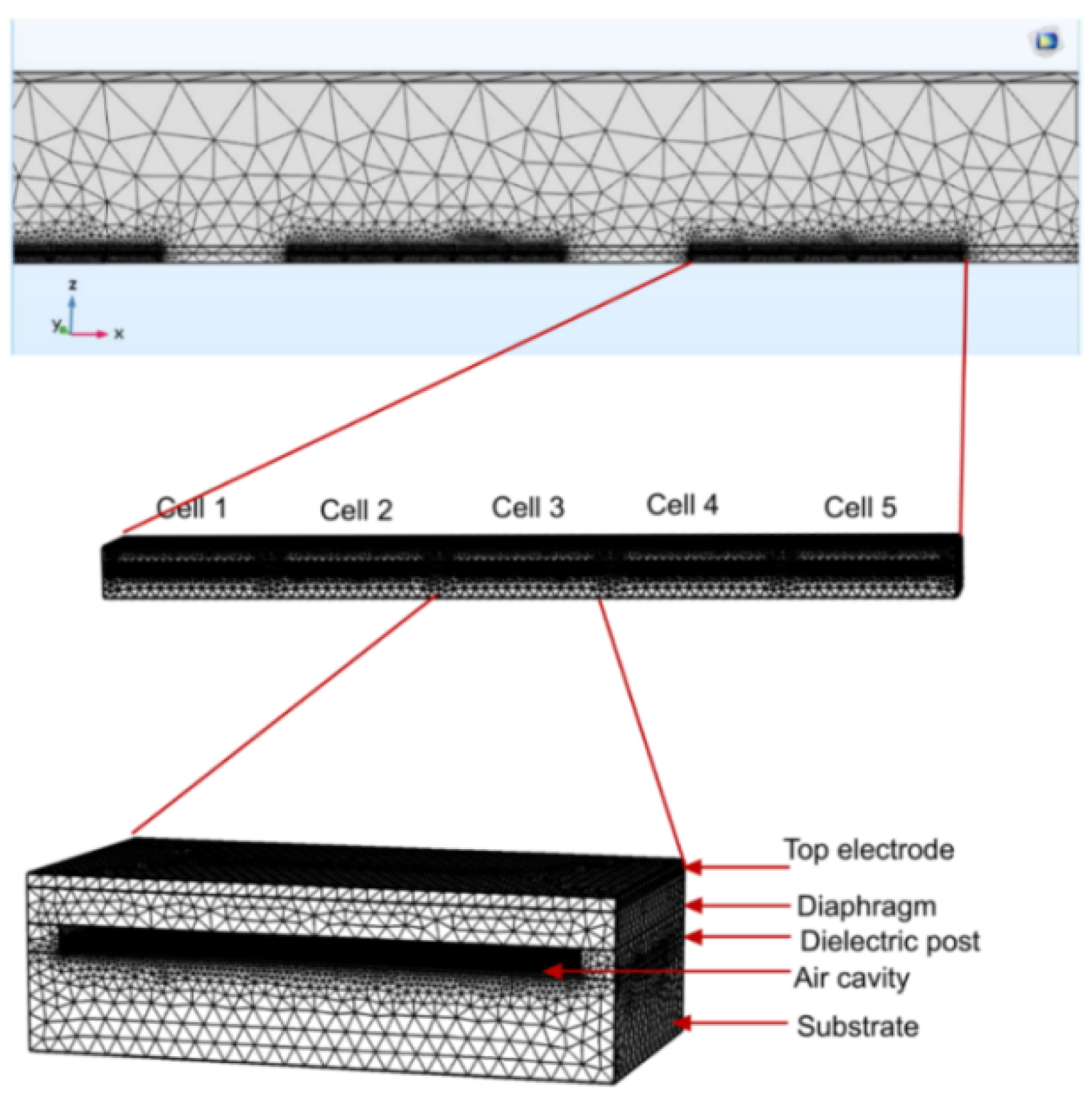 z
y
x

Cell 1 Cell 2 Cell 3 Cell 4 Cell 5

Top electrode
Diaphragm
Dielectric post
Air cavity
Substrate