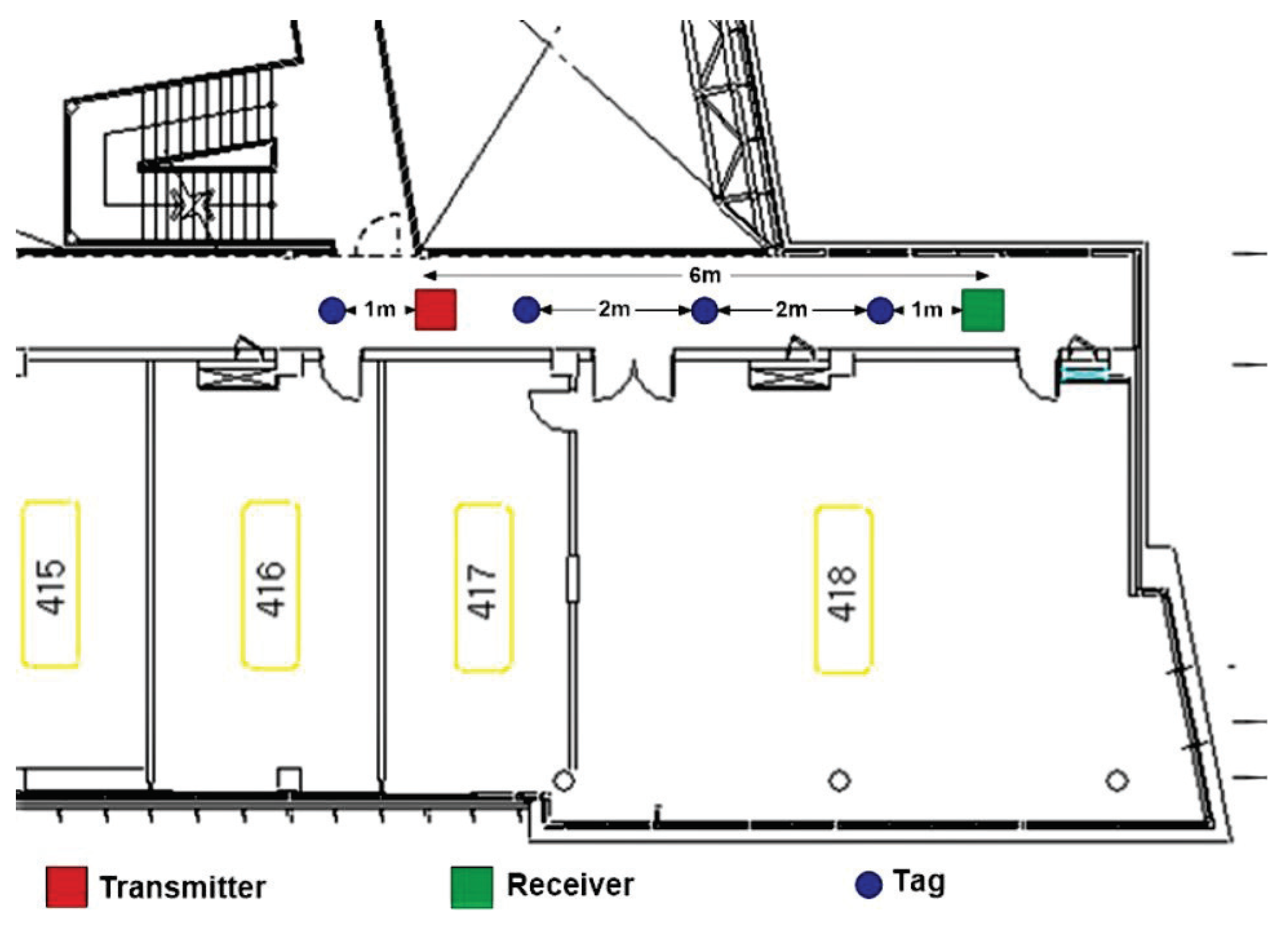 6m

1m

2m

2m

1m

415

416

417

418

Transmitter

Receiver

Tag