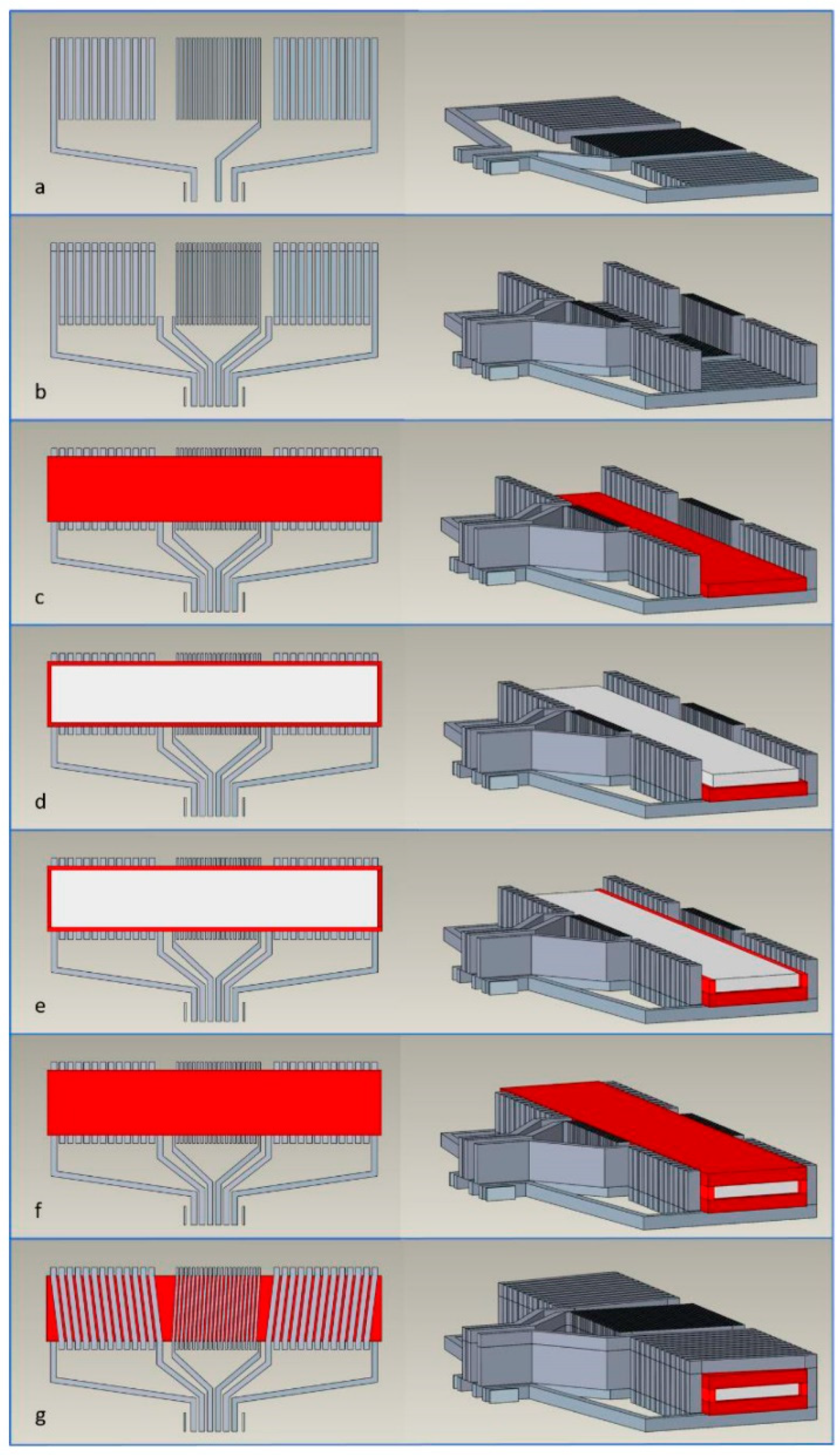 a

b

c

d

e

f

g