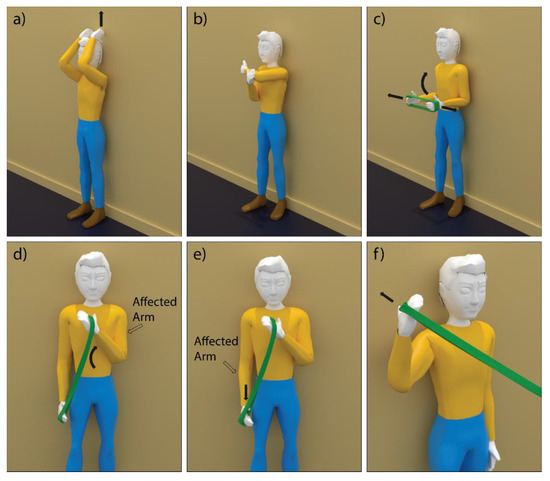 a)

b)

c)

d)

Affected Arm

e)

Affected Arm

f)