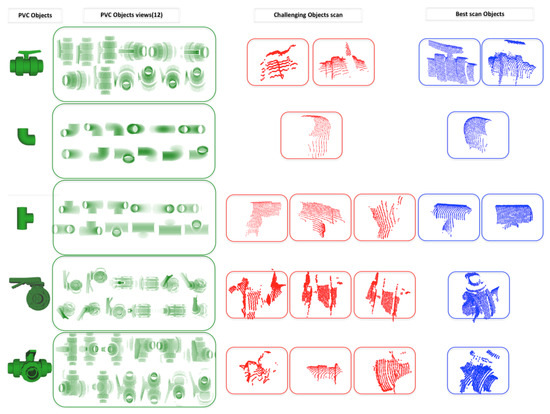 PVC Objects

PVC Objects views(12)

Challenging Objects scan

Best scan Objects