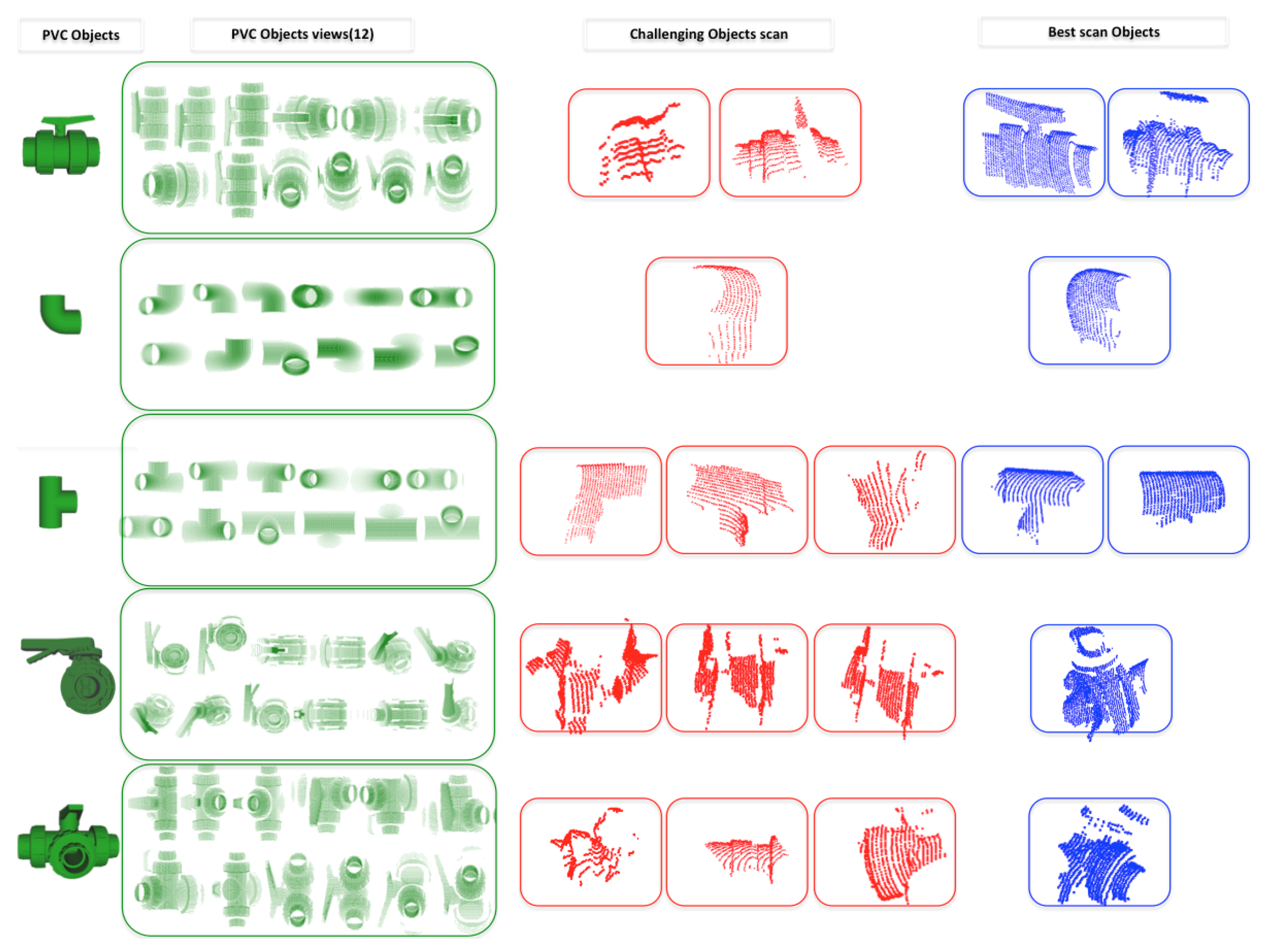 PVC Objects

PVC Objects views(12)

Challenging Objects scan

Best scan Objects