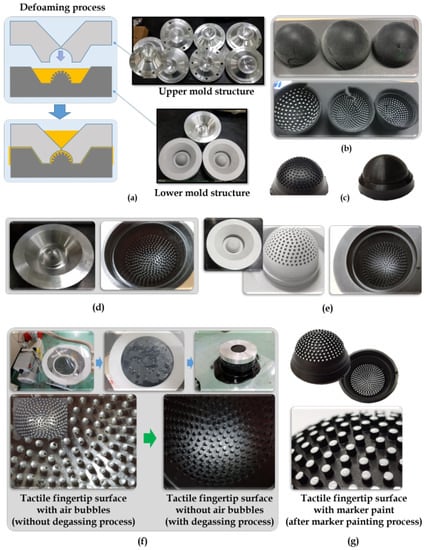 Defoaming process

Upper mold structure

Lower mold structure

(a)

(b)

(c)

(d)

(e)

Tactile fingertip surface with air bubbles (without degassing process)

Tactile fingertip surface without air bubbles (with degassing process)

(f)

Tactile fingertip surface with marker paint (after marker painting process)

(g)