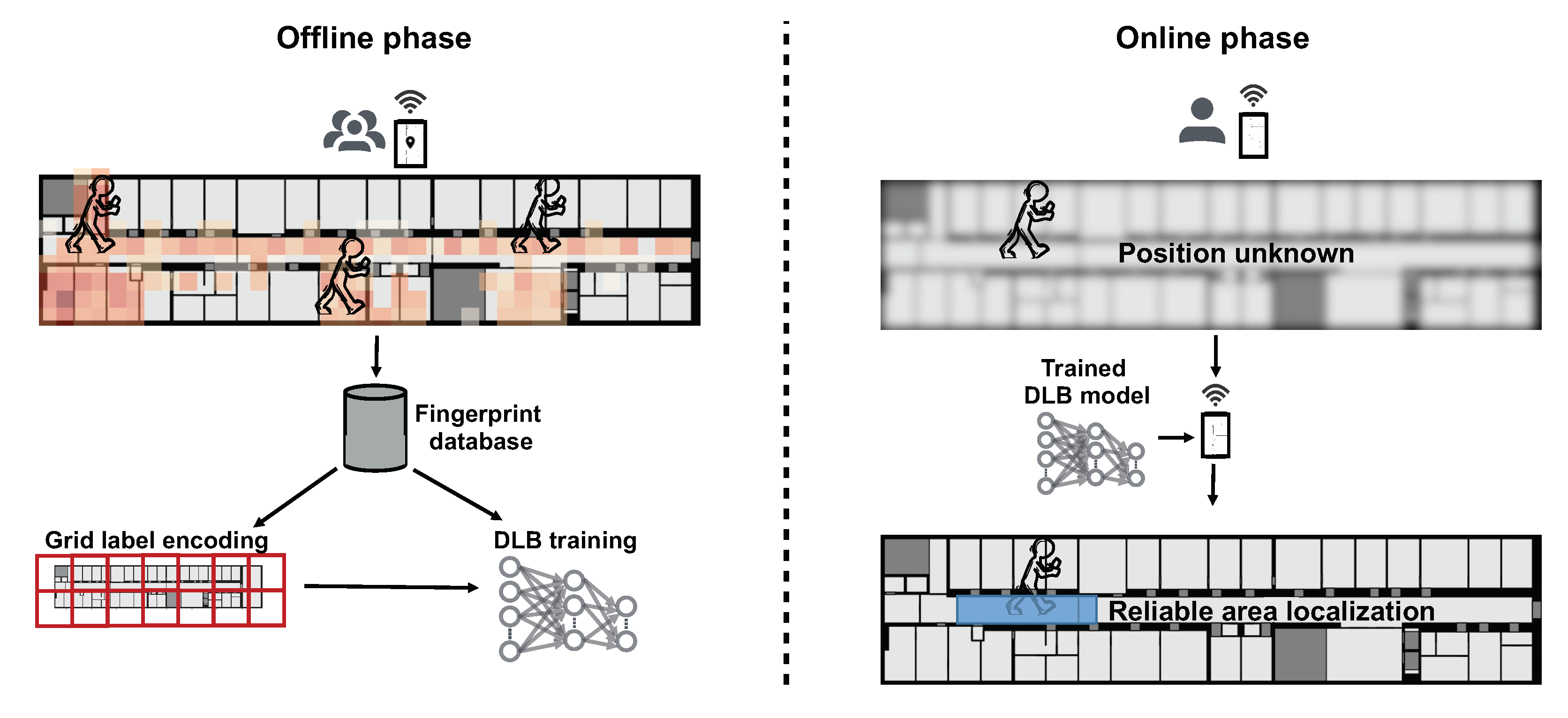 Offline phase

Fingerprint database

Grid label encoding

DLB training

Online phase

Position unknown

Trained DLB model

Reliable area localization