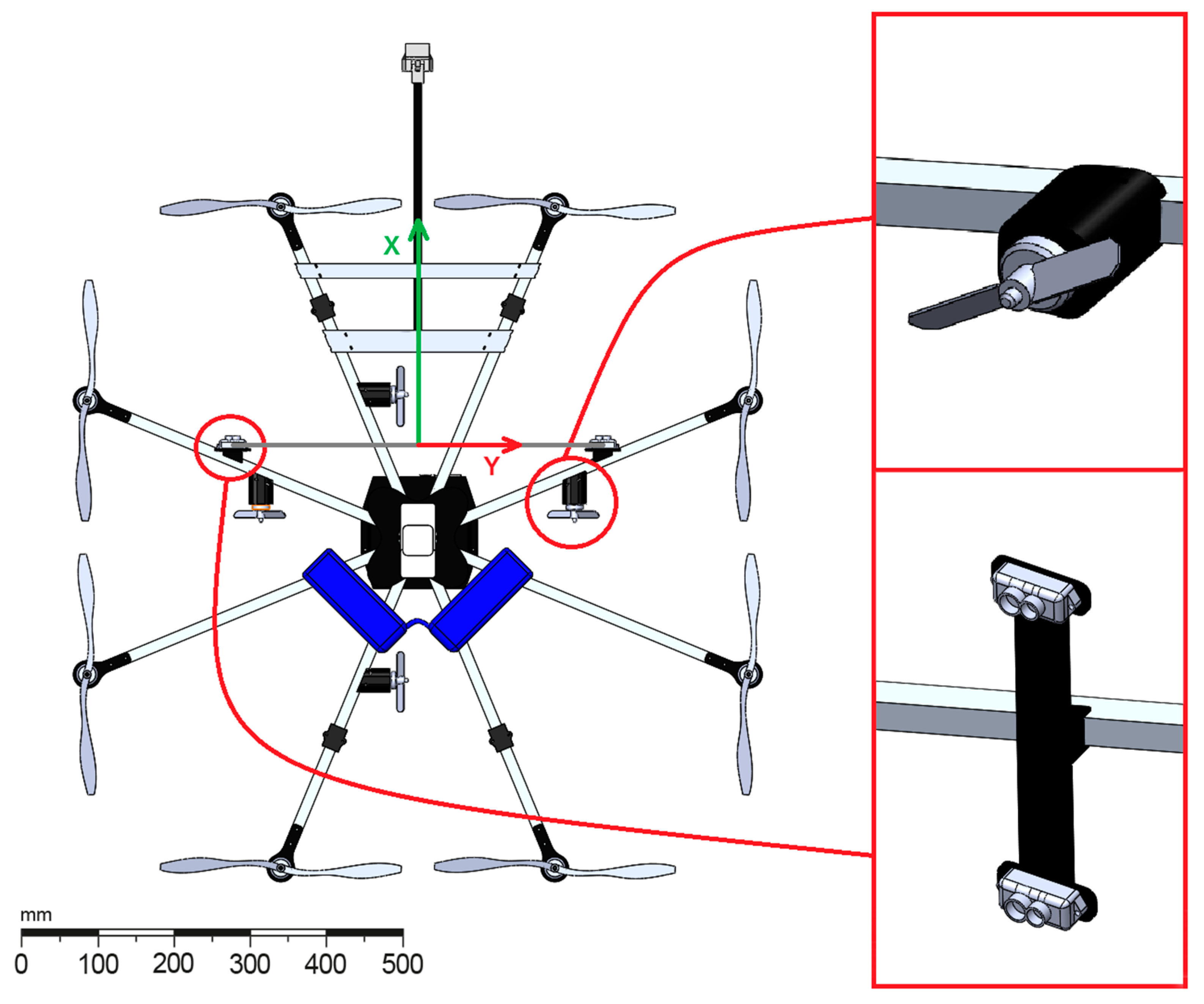 X
Y
mm
0 100 200 300 400 500