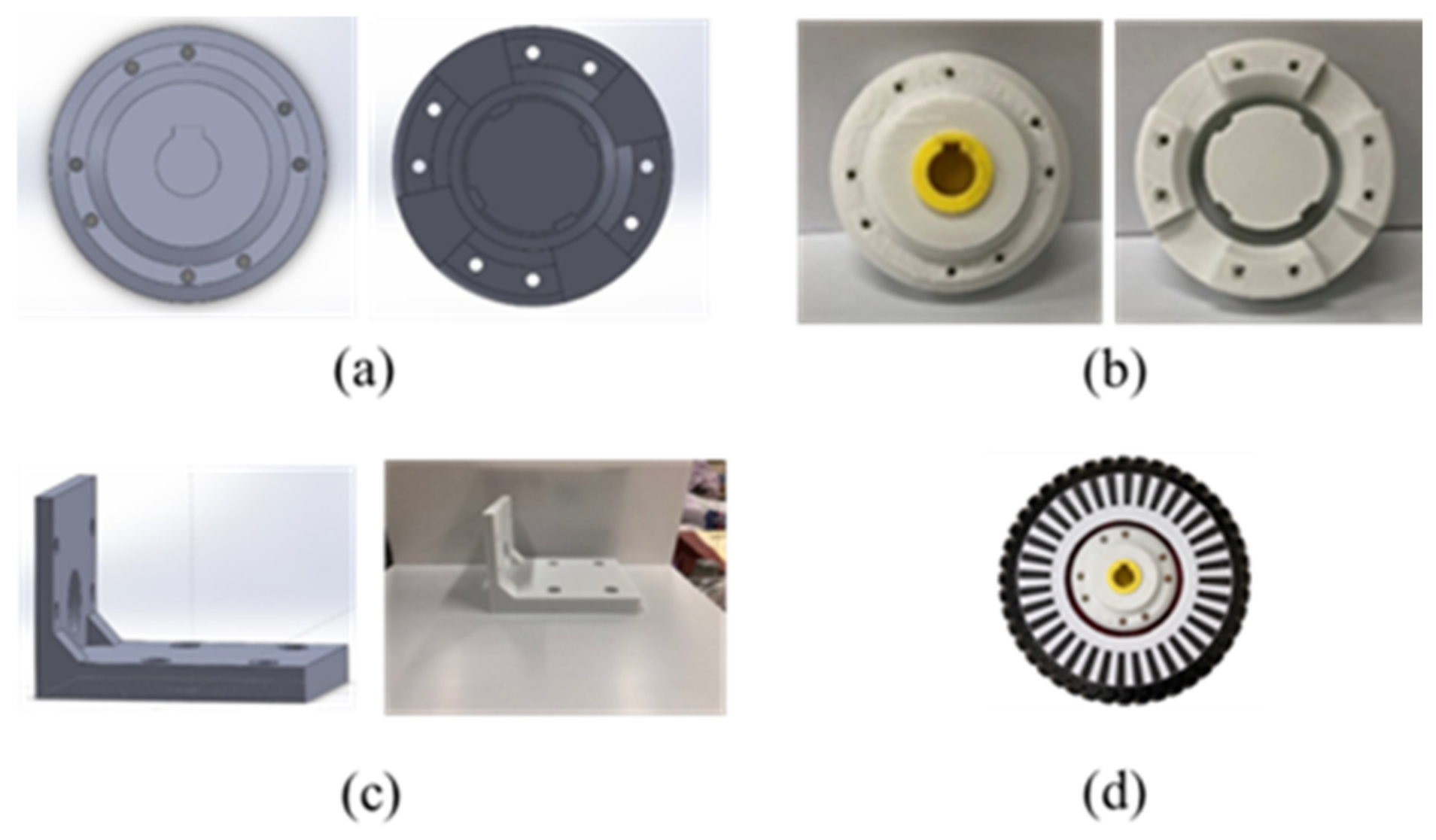 (a)

(b)

(c)

(d)