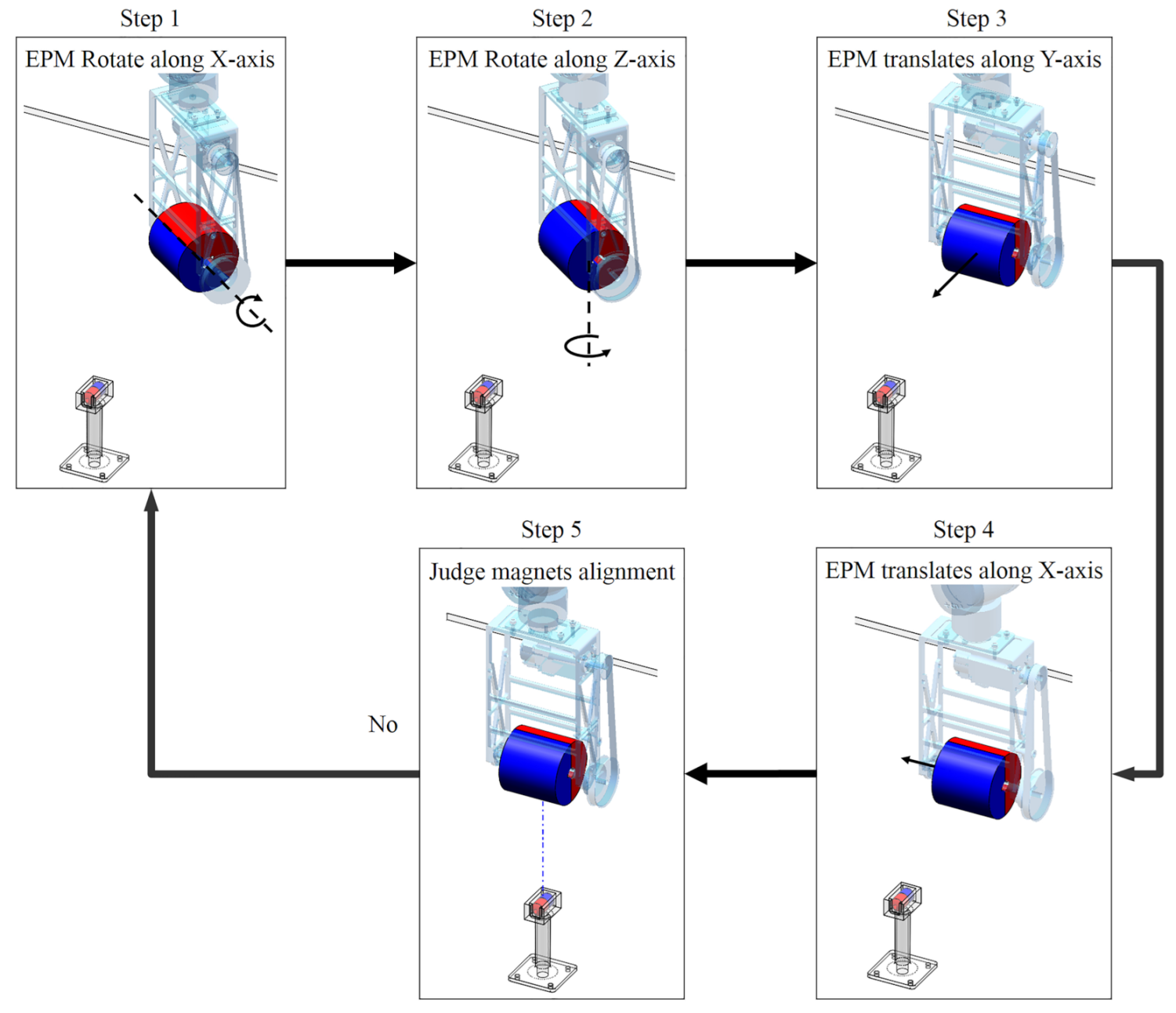 Step 1

EPM Rotate along X-axis

Step 2

EPM Rotate along Z-axis

Step 3

EPM translates along Y-axis

Step 4

EPM translates along X-axis

Step 5

Judge magnets alignment

No