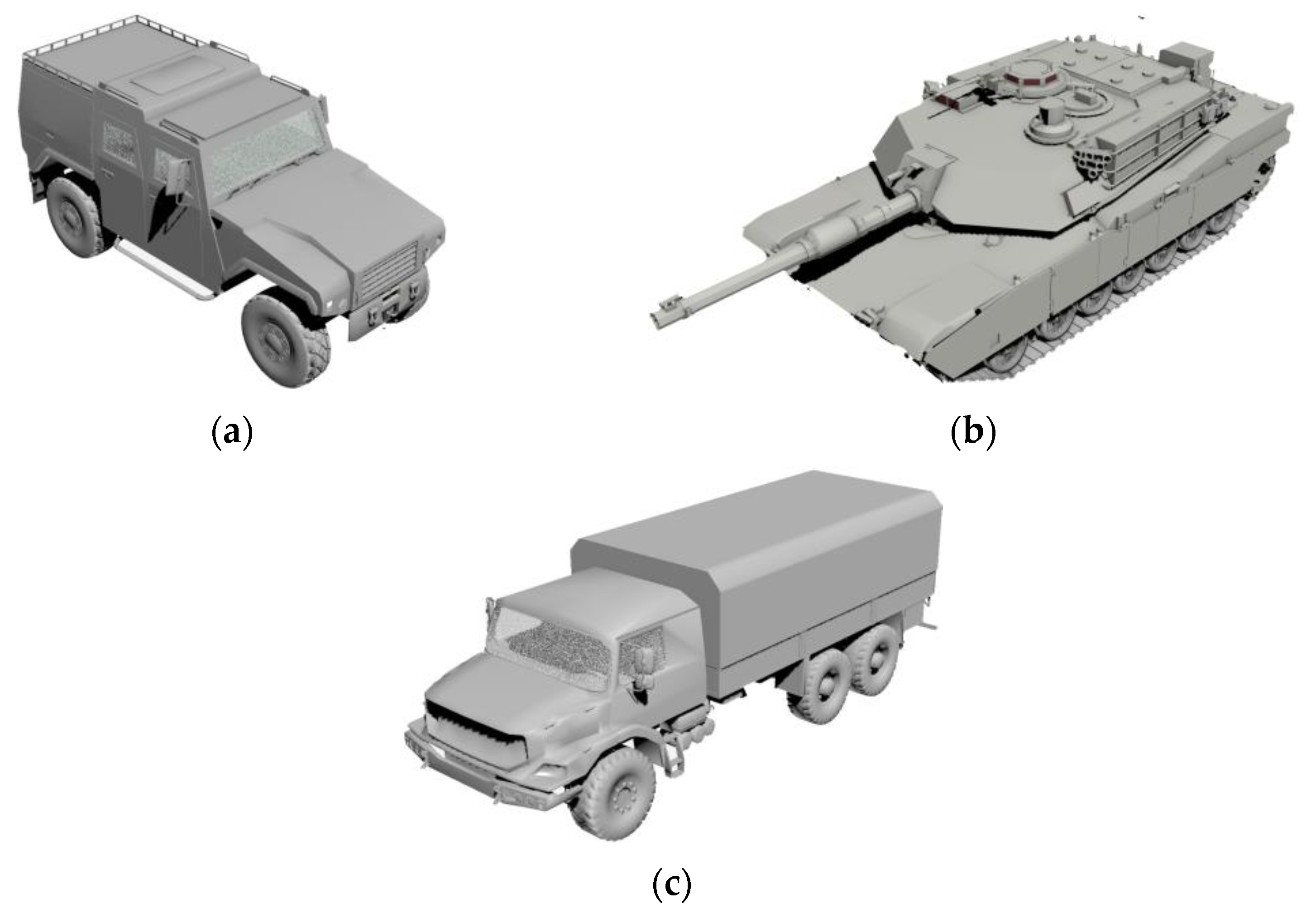 (a)

(b)

(c)