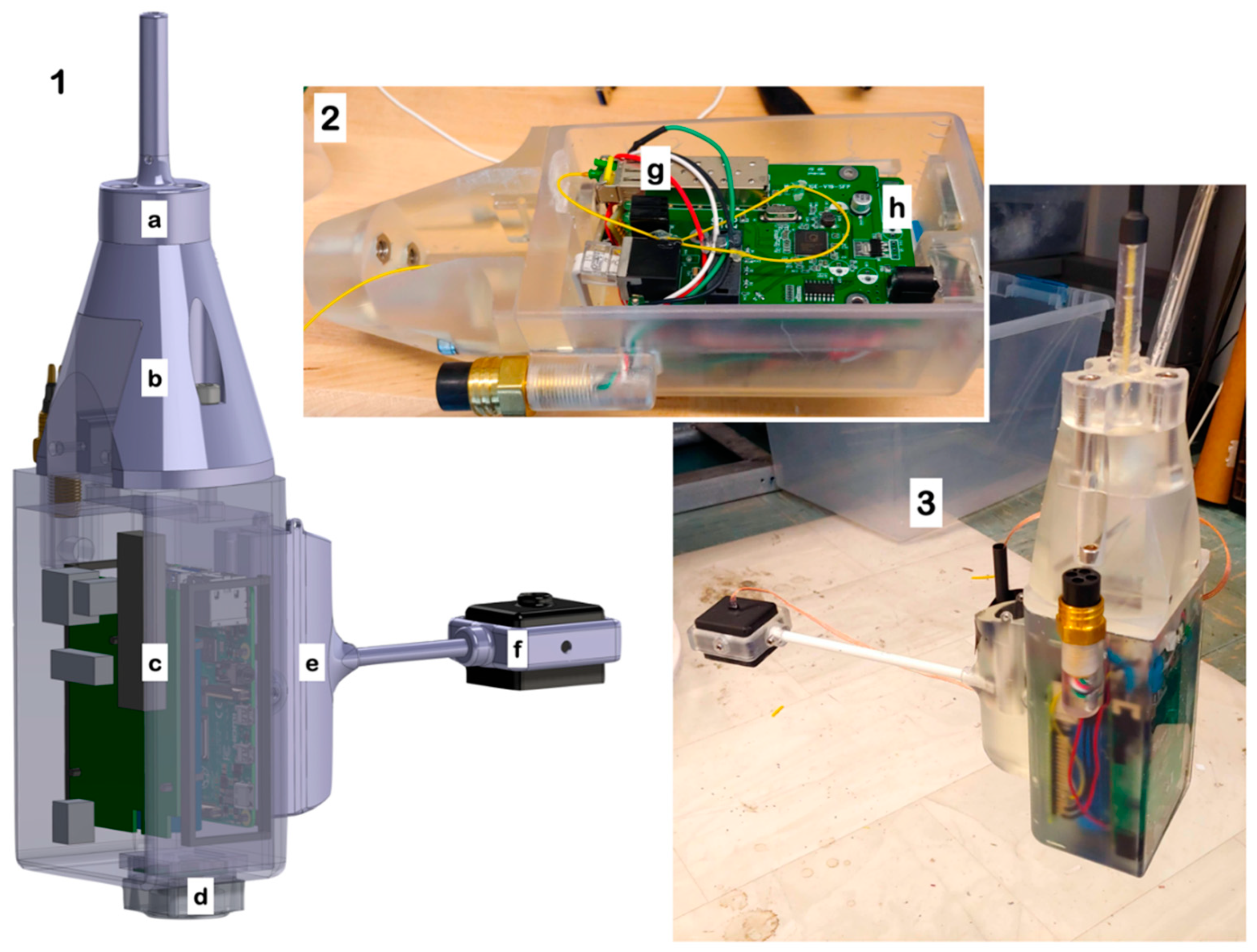 1

a

b

c

d

e

f

2

g

h

3