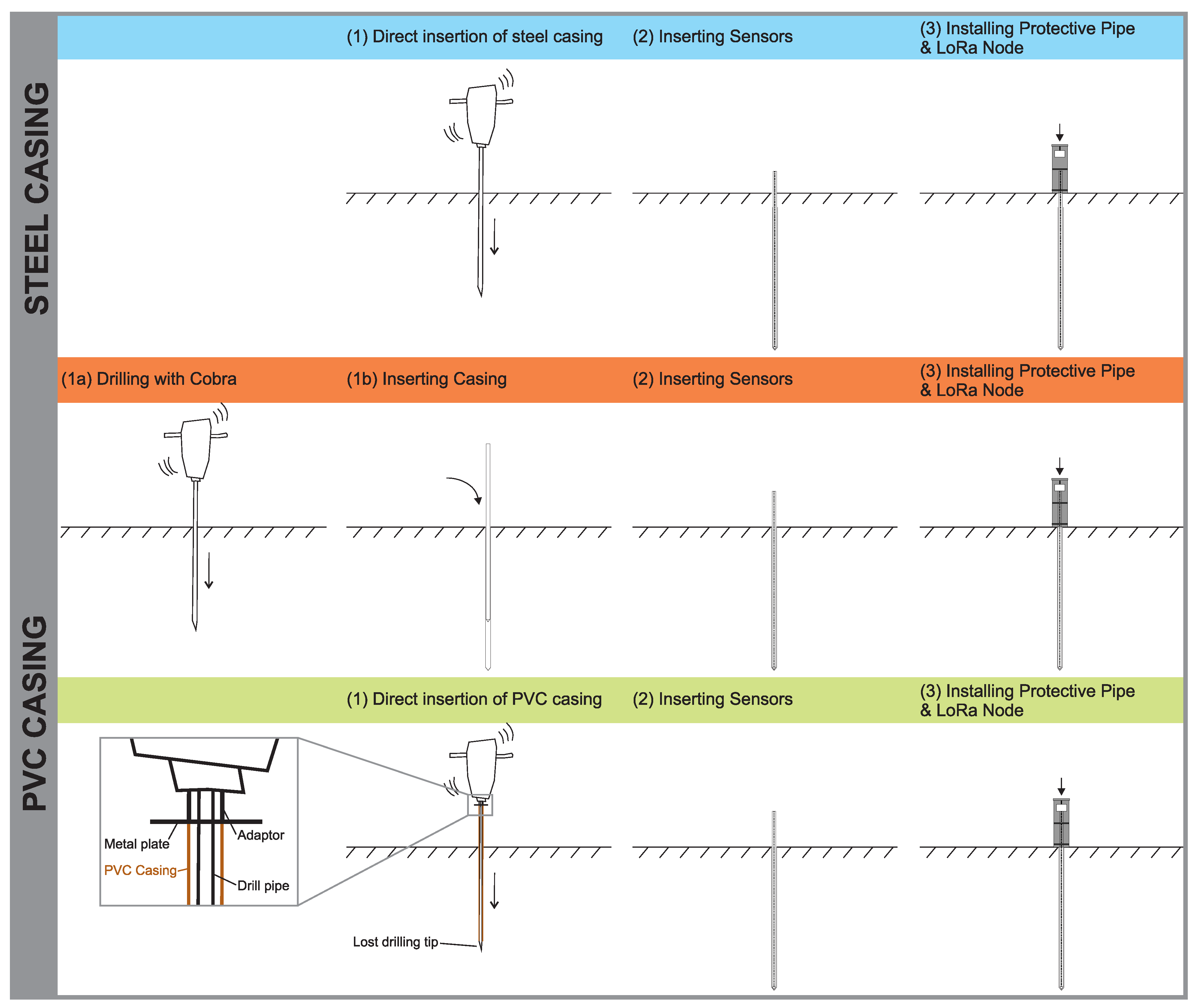 STEEL CASING

(1) Direct insertion of steel casing

(2) Inserting Sensors

(3) Installing Protective Pipe & LoRa Node

PVC CASING

(1a) Drilling with Cobra

(1b) Inserting Casing

(2) Inserting Sensors

(3) Installing Protective Pipe & LoRa Node

(1) Direct insertion of PVC casing

(2) Inserting Sensors

(3) Installing Protective Pipe & LoRa Node

Metal plate

Adaptor

PVC Casing

Drill pipe

Lost drilling tip