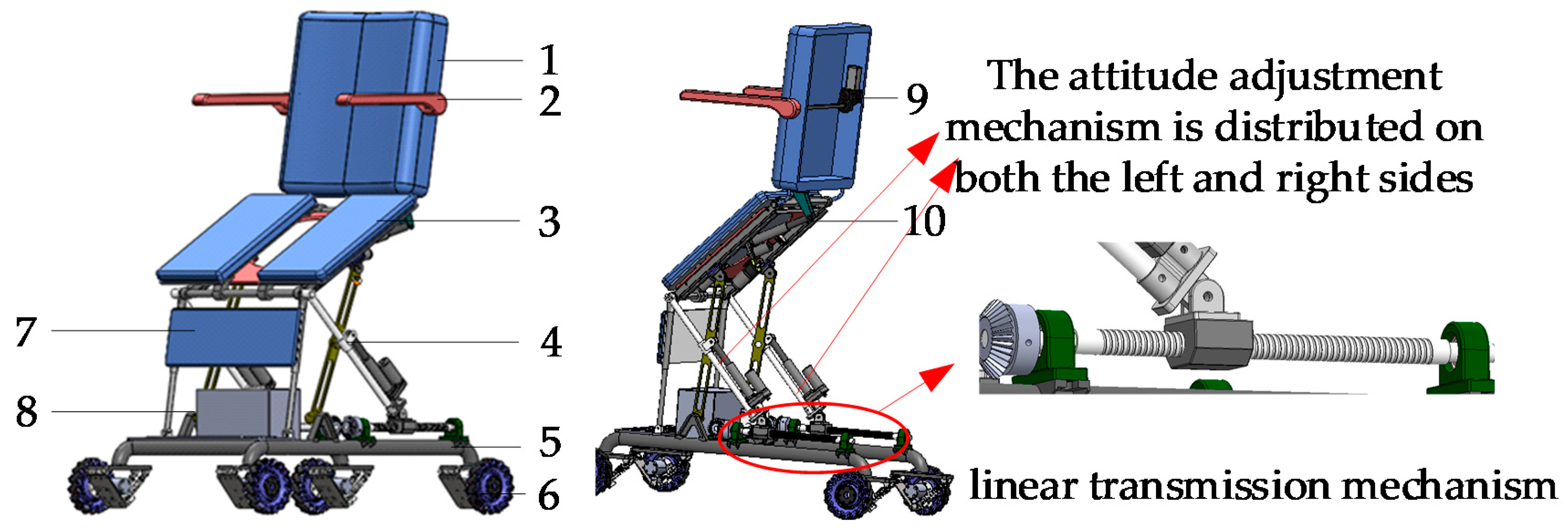 1
2
3
4
5
6
7
8
9
10

The attitude adjustment mechanism is distributed on both the left and right sides

linear transmission mechanism