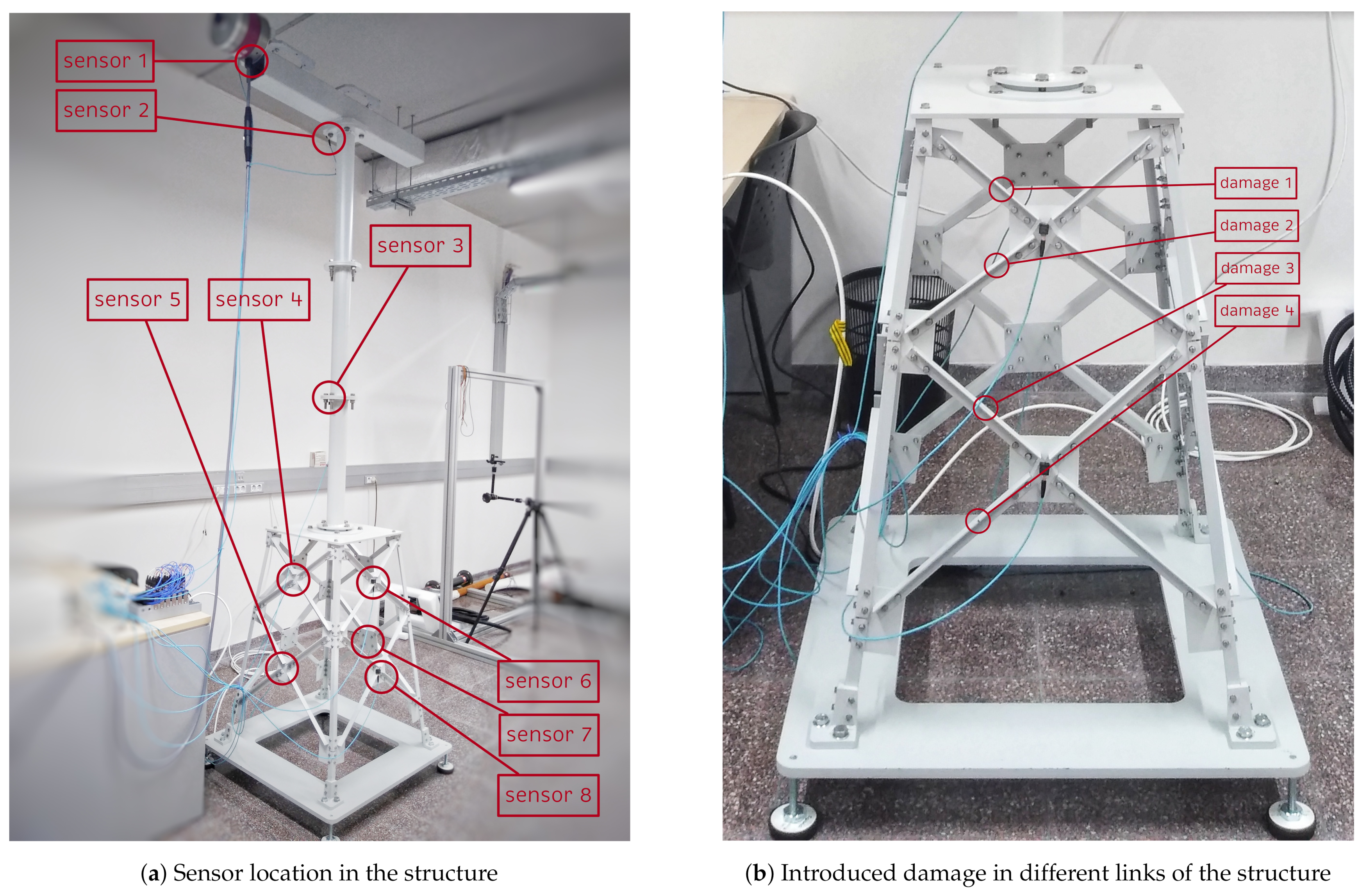 sensor 1

sensor 2

sensor 3

sensor 5

sensor 4

sensor 6

sensor 7

sensor 8

(a) Sensor location in the structure

damage 1

damage 2

damage 3

damage 4

(b) Introduced damage in different links of the structure