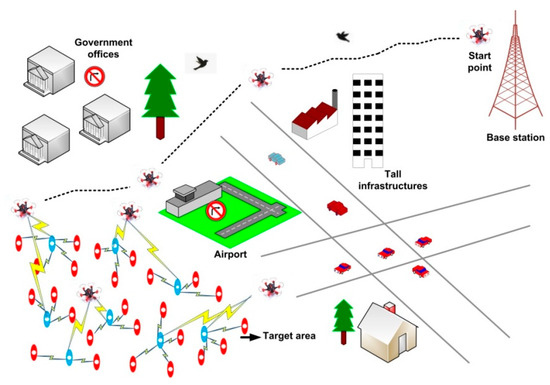 Government offices

Start point

Base station

Tall infrastructures

Airport

Target area