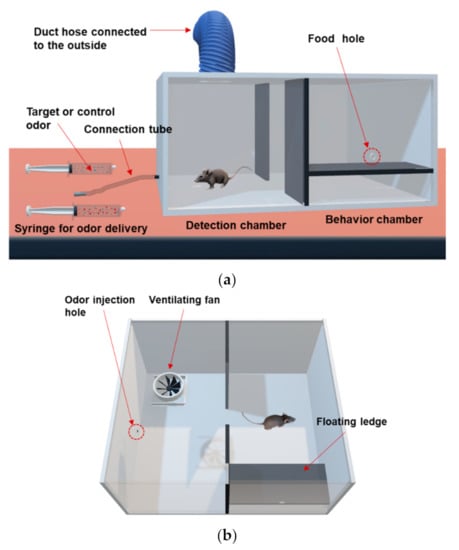 Duct hose connected to the outside

Food hole

Target or control odor

Connection tube

Syringe for odor delivery

Detection chamber

Behavior chamber

(a)

Odor injection hole

Ventilating fan

Floating ledge

(b)