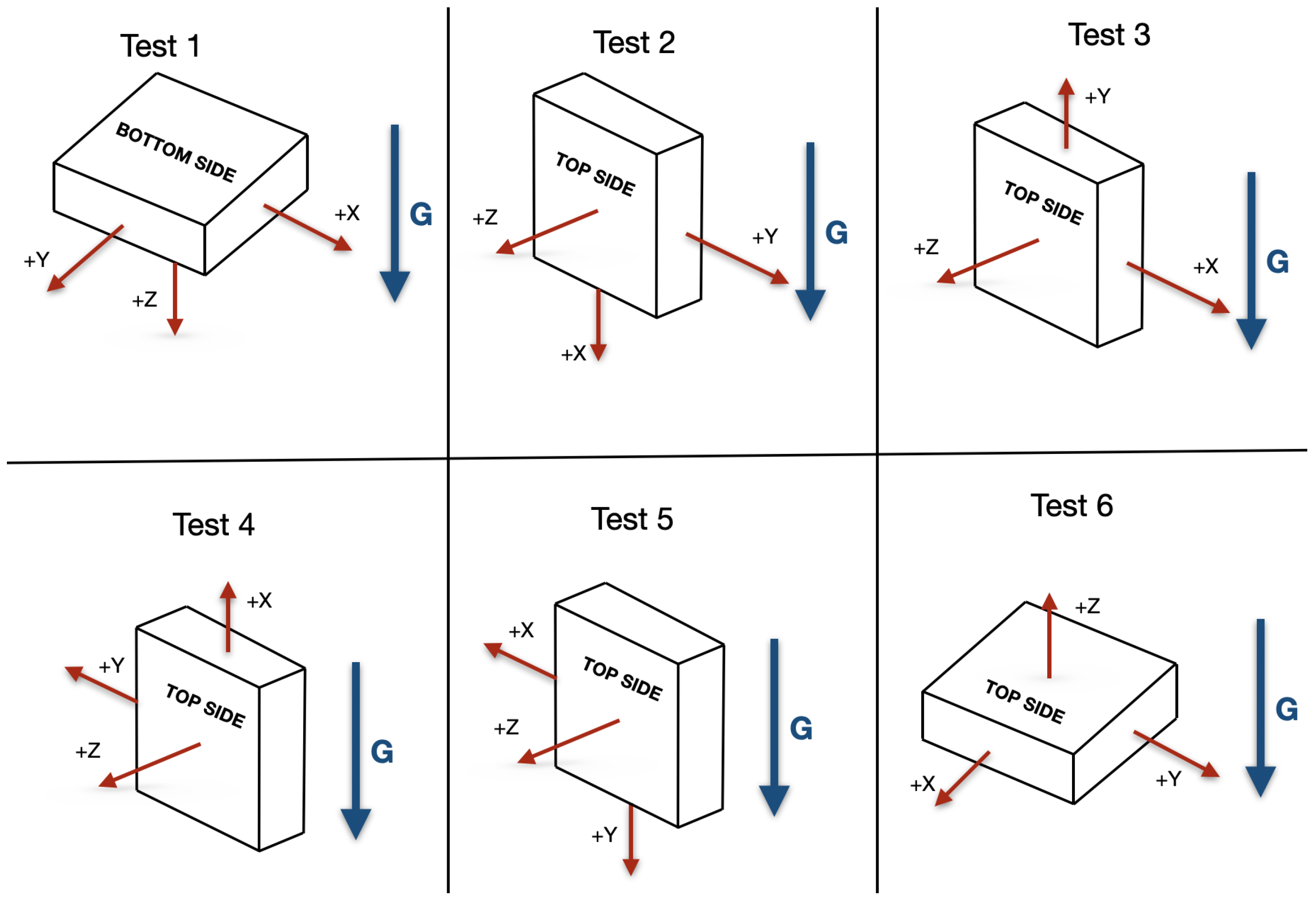 Test 1

BOTTOM SIDE

+X

+Y

+Z

G

Test 2

TOP SIDE

+Z

+Y

+X

G

Test 3

+Y

TOP SIDE

+Z

+X

G

Test 4

+X

+Y

TOP SIDE

+Z

G

Test 5

+X

TOP SIDE

+Z

+Y

G

Test 6

+Z

TOP SIDE

+X

+Y

G