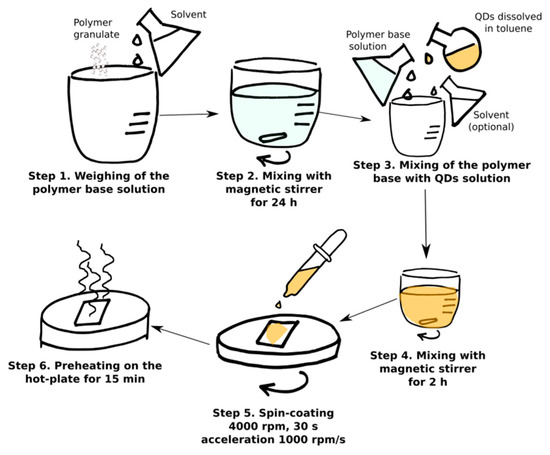 Polymer granulate

Solvent

Step 1. Weighing of the polymer base solution

Step 2. Mixing with magnetic stirrer for 24 h

Polymer base solution

QDs dissolved in toluene

Solvent (optional)

Step 3. Mixing of the polymer base with QDs solution

Step 4. Mixing with magnetic stirrer for 2 h

Step 5. Spin-coating 4000 rpm, 30 s acceleration 1000 rpm/s

Step 6. Preheating on the hot-plate for 15 min