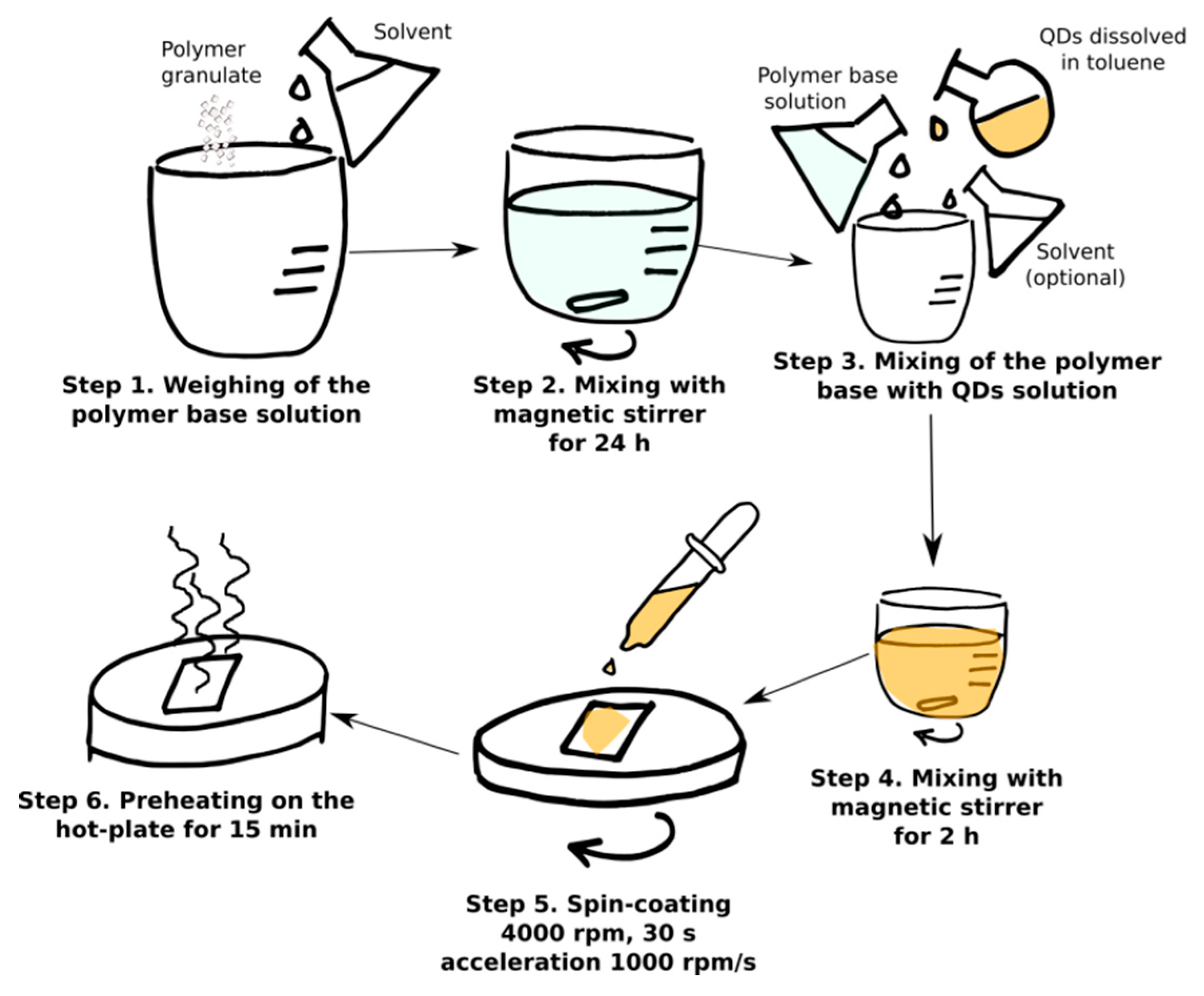 Polymer granulate

Solvent

Step 1. Weighing of the polymer base solution

Step 2. Mixing with magnetic stirrer for 24 h

Polymer base solution

QDs dissolved in toluene

Solvent (optional)

Step 3. Mixing of the polymer base with QDs solution

Step 4. Mixing with magnetic stirrer for 2 h

Step 5. Spin-coating 4000 rpm, 30 s acceleration 1000 rpm/s

Step 6. Preheating on the hot-plate for 15 min