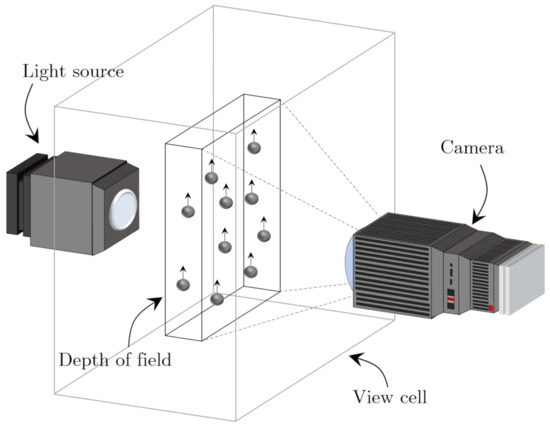 Light source

Camera

Depth of field

View cell