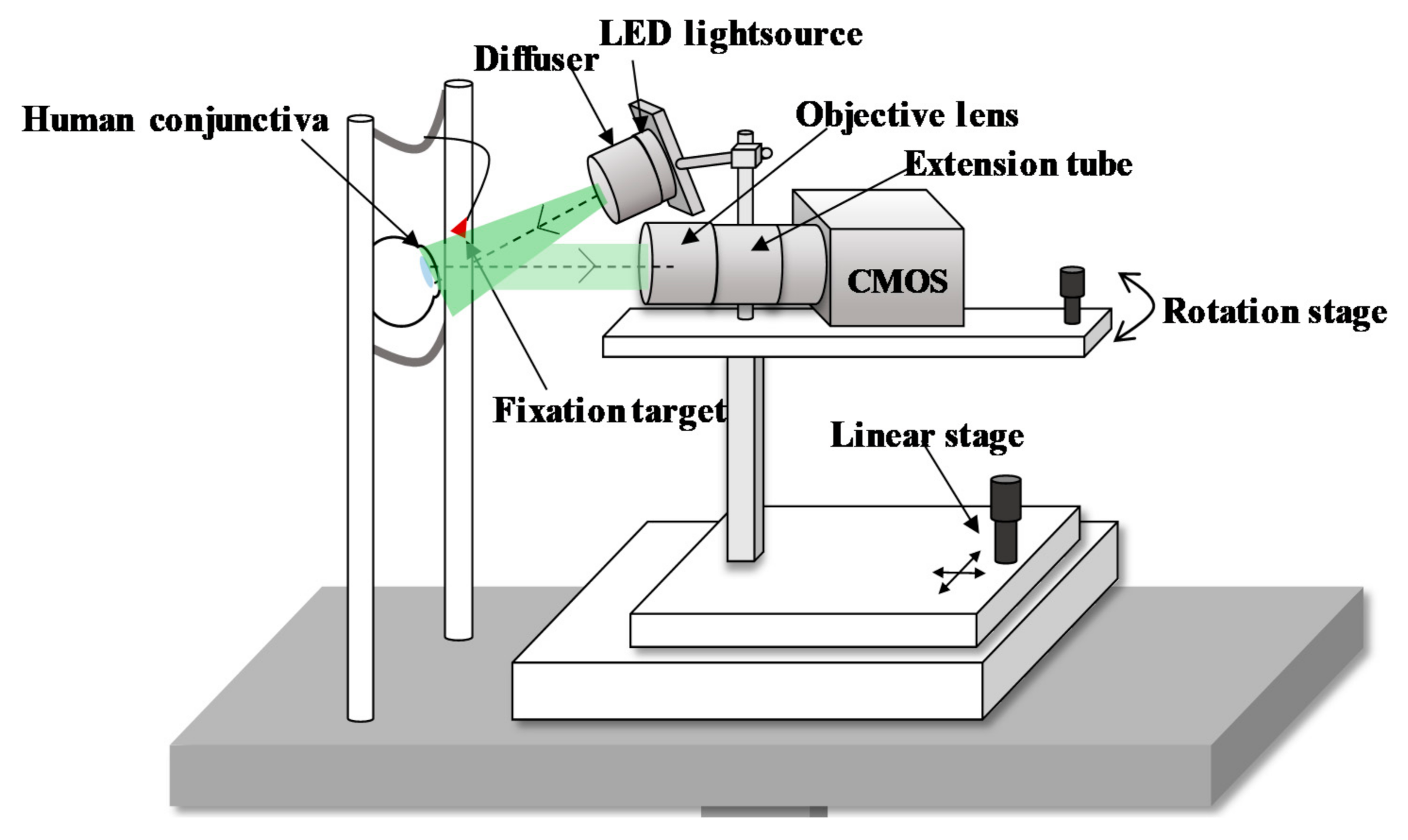 LED lightsource
Diffuser
Human conjunctiva
Objective lens
Extension tube
CMOS
Rotation stage
Fixation target
Linear stage