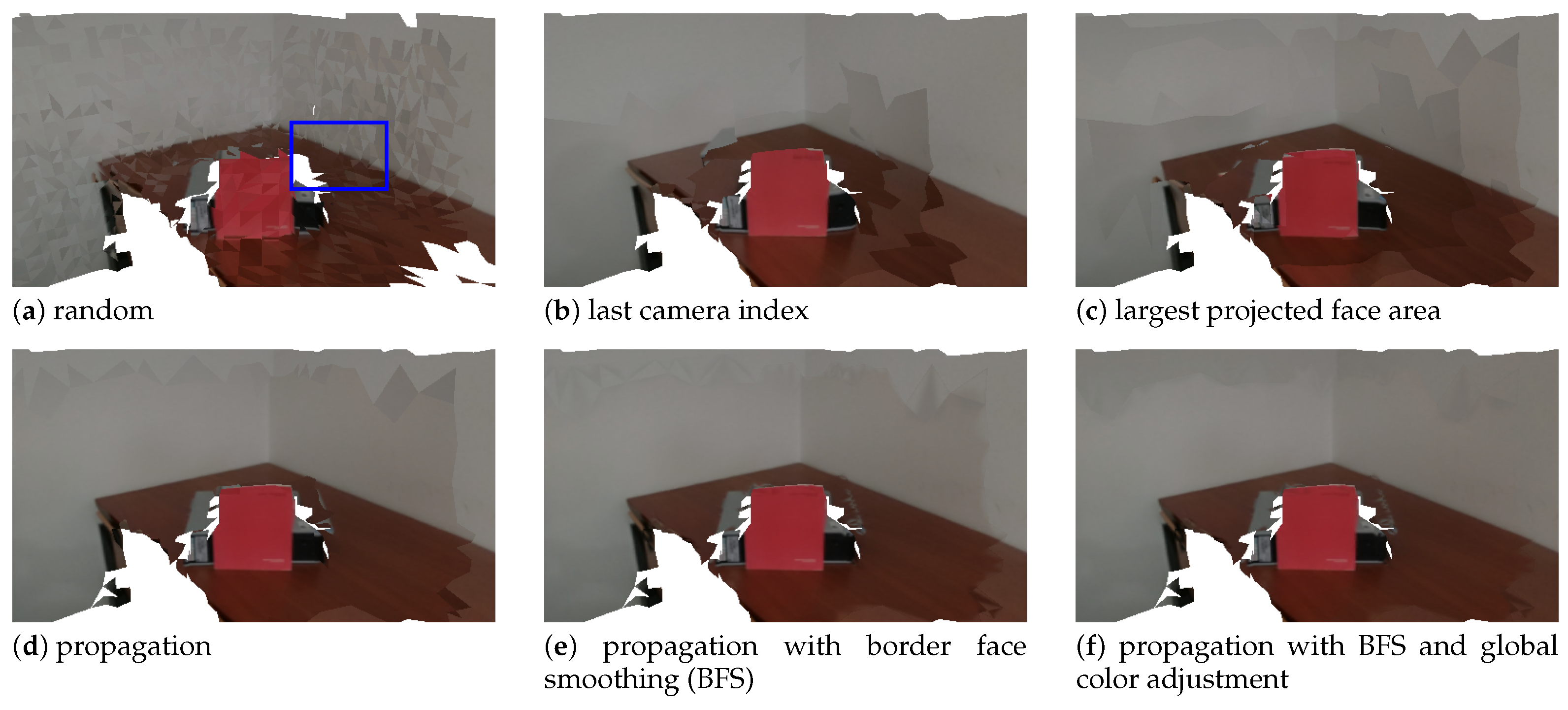 (a) random

(b) last camera index

(c) largest projected face area

(d) propagation

(e) propagation with border face smoothing (BFS)

(f) propagation with BFS and global color adjustment