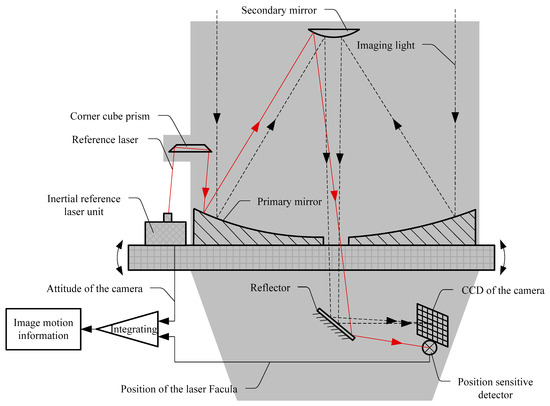 Secondary mirror

Imaging light

Corner cube prism

Reference laser

Inertial reference laser unit

Primary mirror

Attitude of the camera

Reflector

CCD of the camera

Image motion information

Integrating

Position of the laser Facula

Position sensitive detector