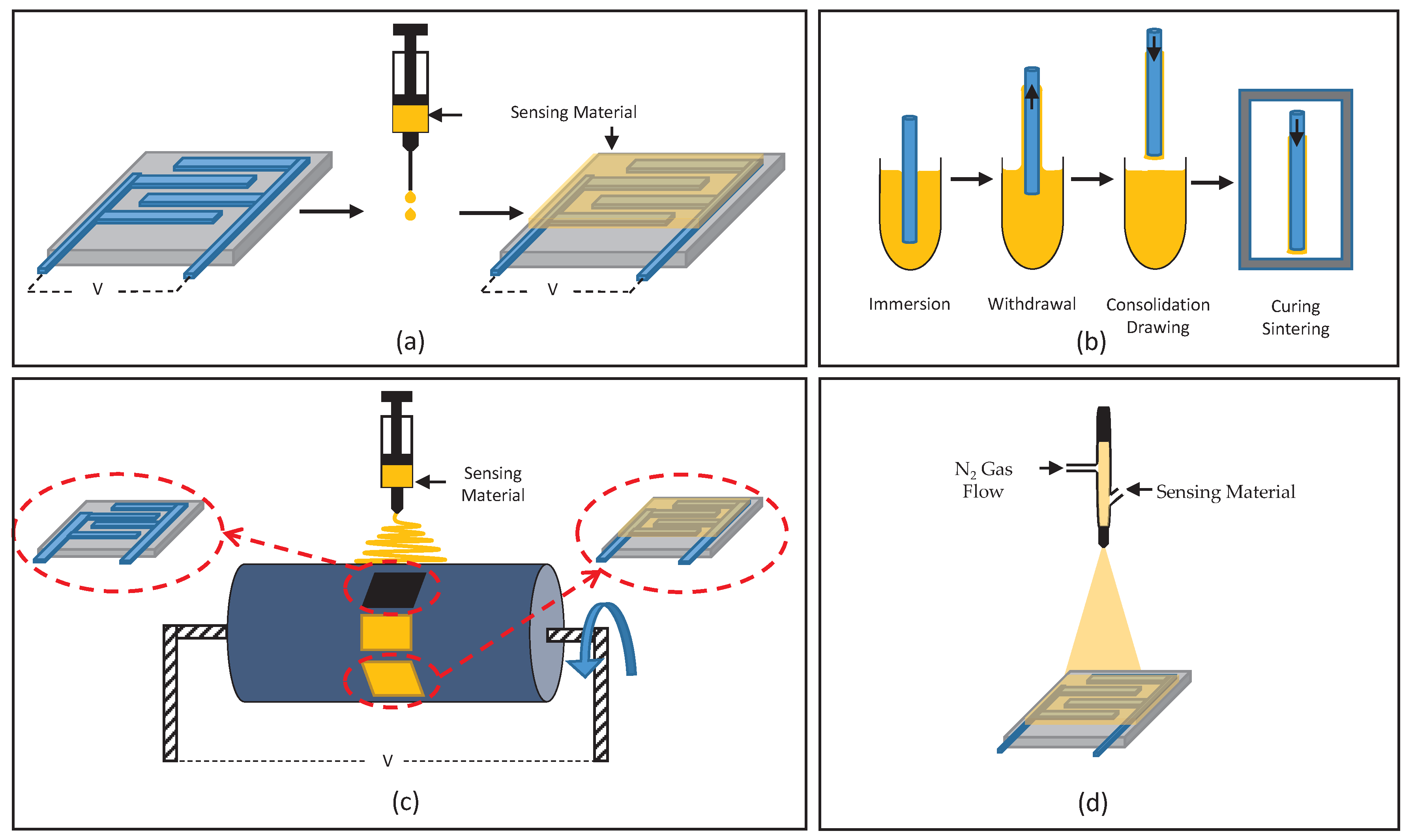 Sensing Material

V

V

(a)

Immersion

Withdrawal

Consolidation
Drawing

Curing
Sintering

(b)

Sensing
Material

V

(c)

$N_2$ Gas
Flow

Sensing Material

(d)