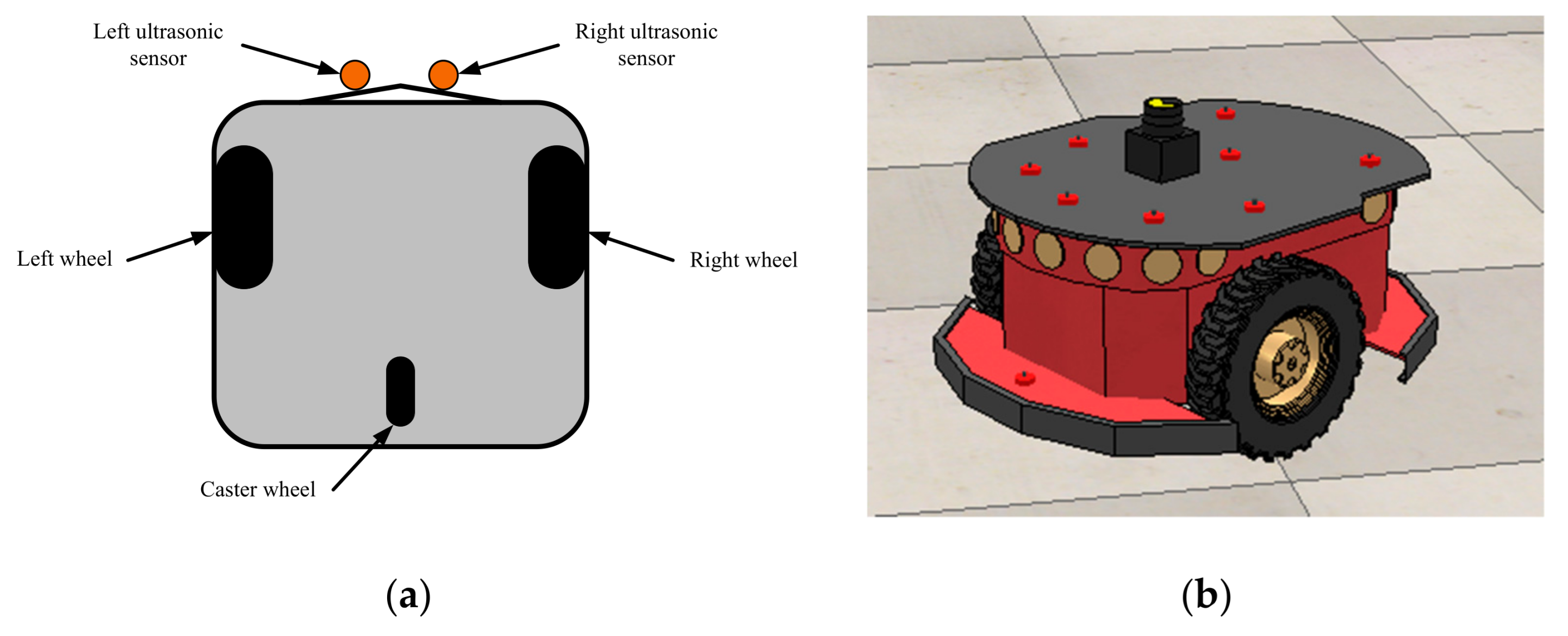 Left ultrasonic sensor

Right ultrasonic sensor

Left wheel

Right wheel

Caster wheel

(a)

(b)