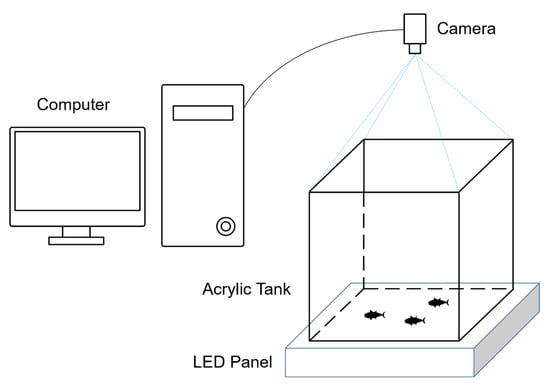 Camera
Computer
Acrylic Tank
LED Panel