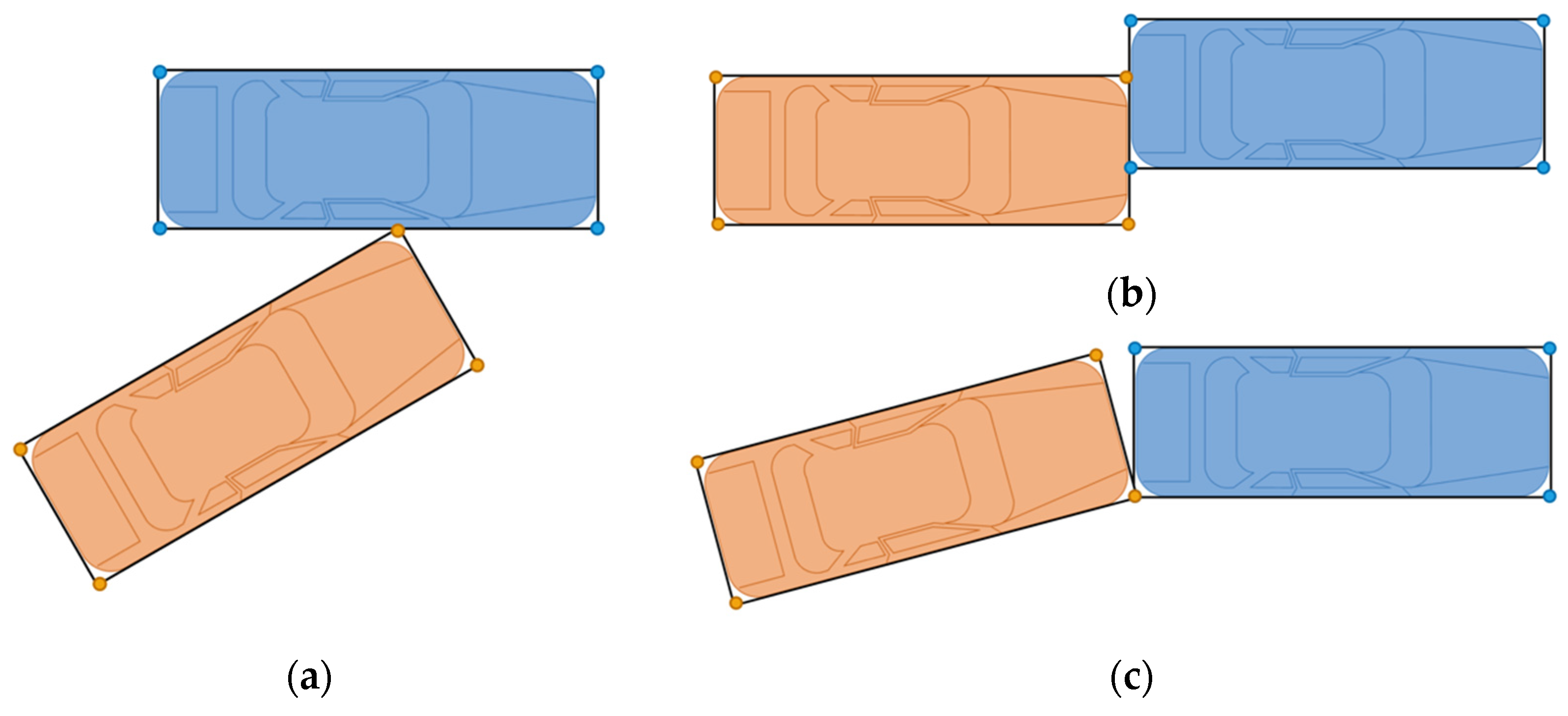 (b)

(a)

(c)