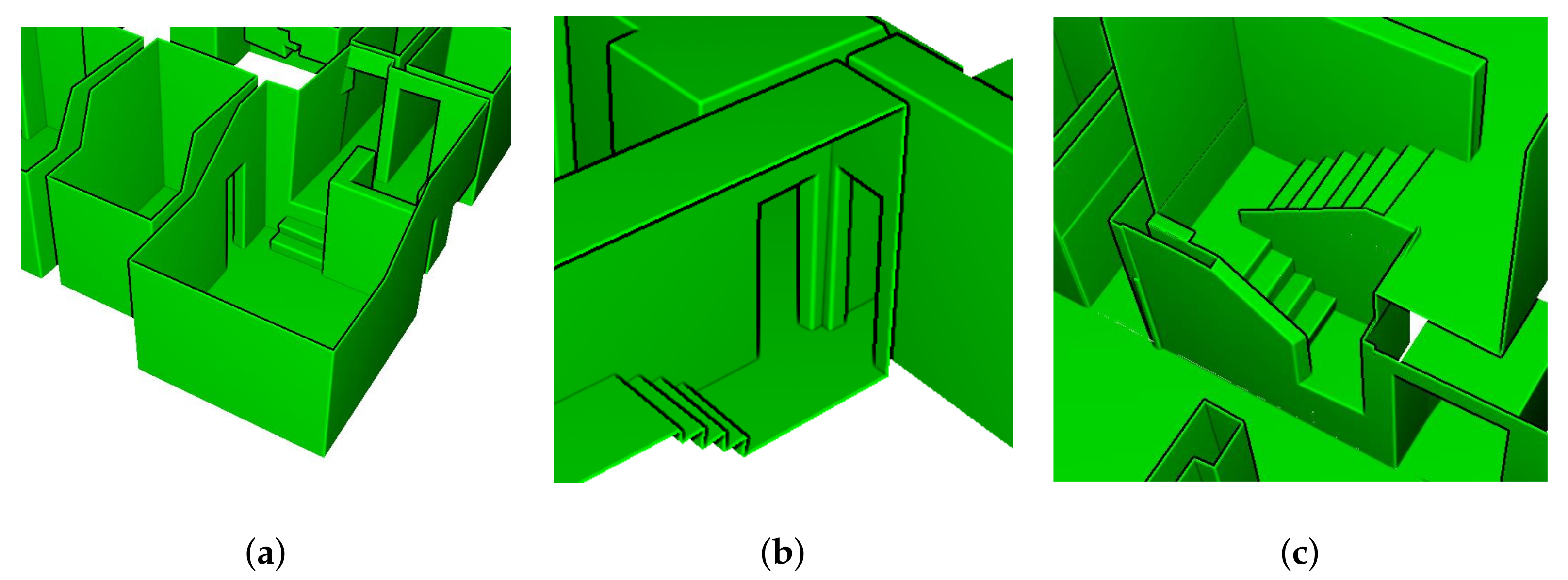 (a)

(b)

(c)