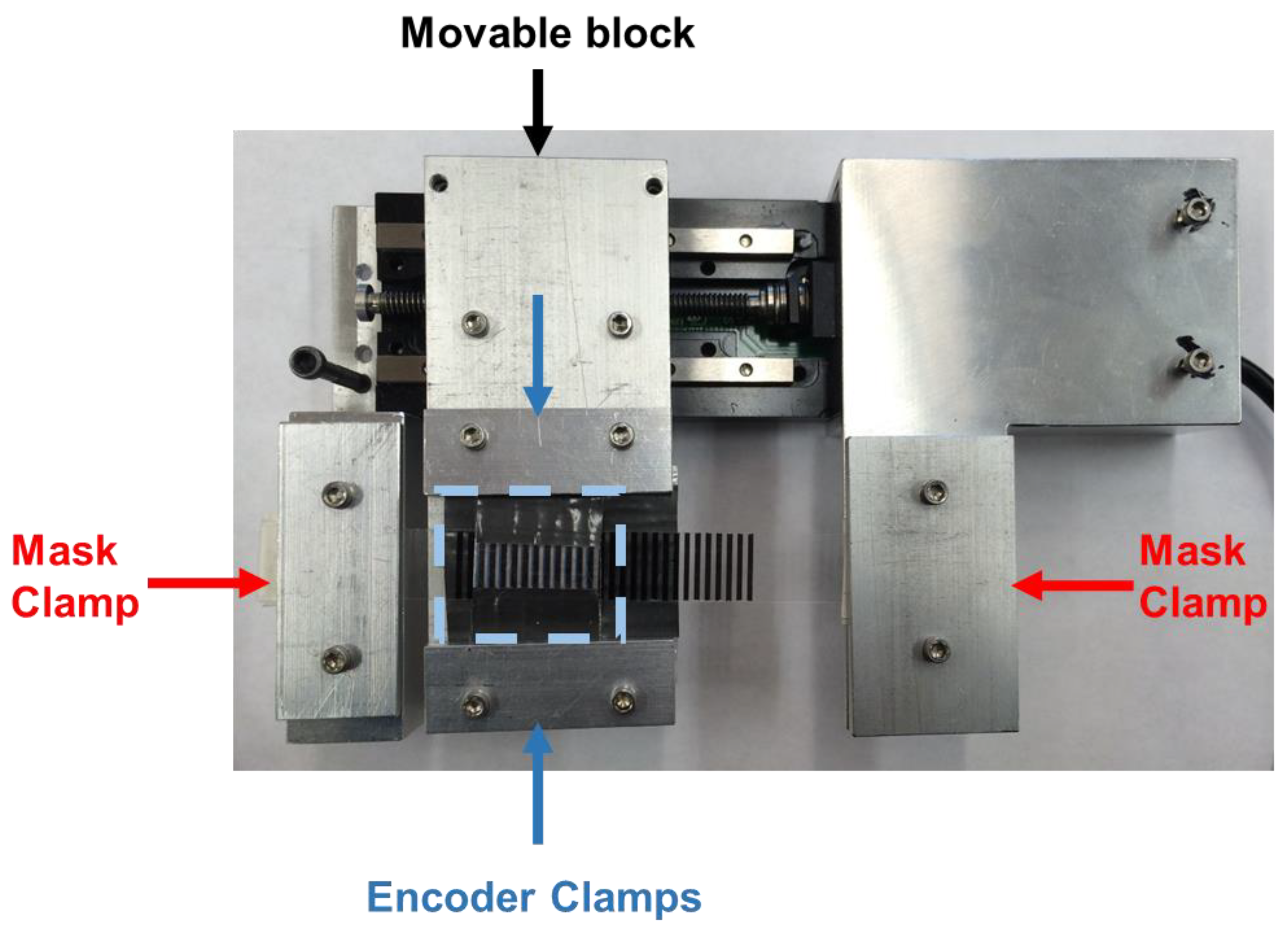 Movable block

Mask Clamp

Mask Clamp

Encoder Clamps