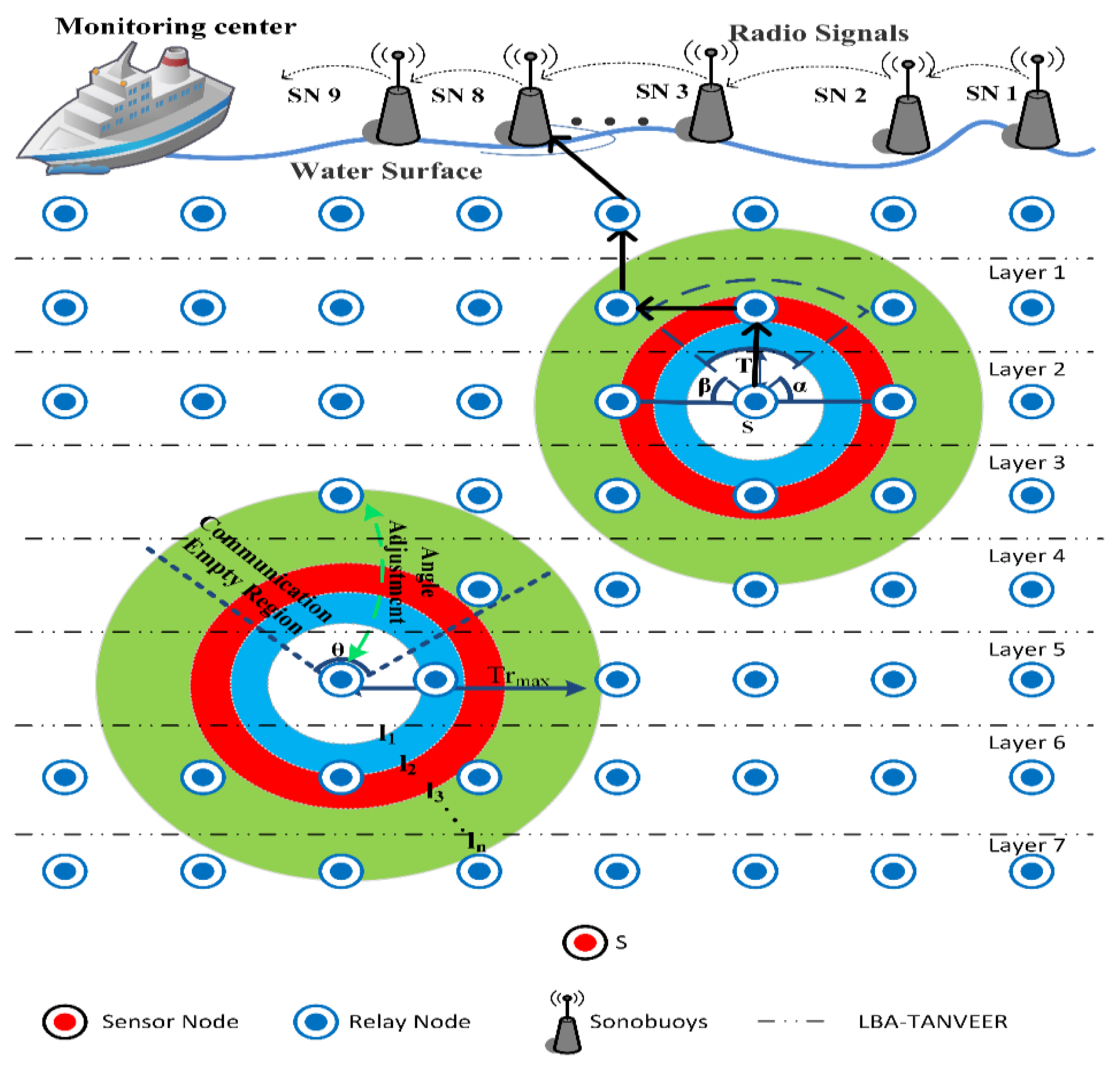 Monitoring center

Radio Signals

SN 9

SN 8

SN 3

SN 2

SN 1

Water Surface

Layer 1

Layer 2

Layer 3

Layer 4

Layer 5

Layer 6

Layer 7

T

β

α

S

Communication Empty Region

Angle Adjustment

θ

$Tr_{max}$

$l_1$

$l_2$

$l_3$

$l_n$

S

Sensor Node

Relay Node

Sonobuoys

LBA-TANVEER