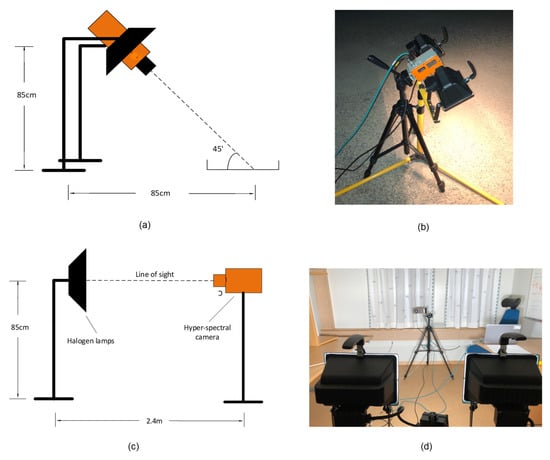 85cm

45'

85cm

(a)

(b)

Line of sight

85cm

Halogen lamps

Hyper-spectral camera

2.4m

(c)

(d)