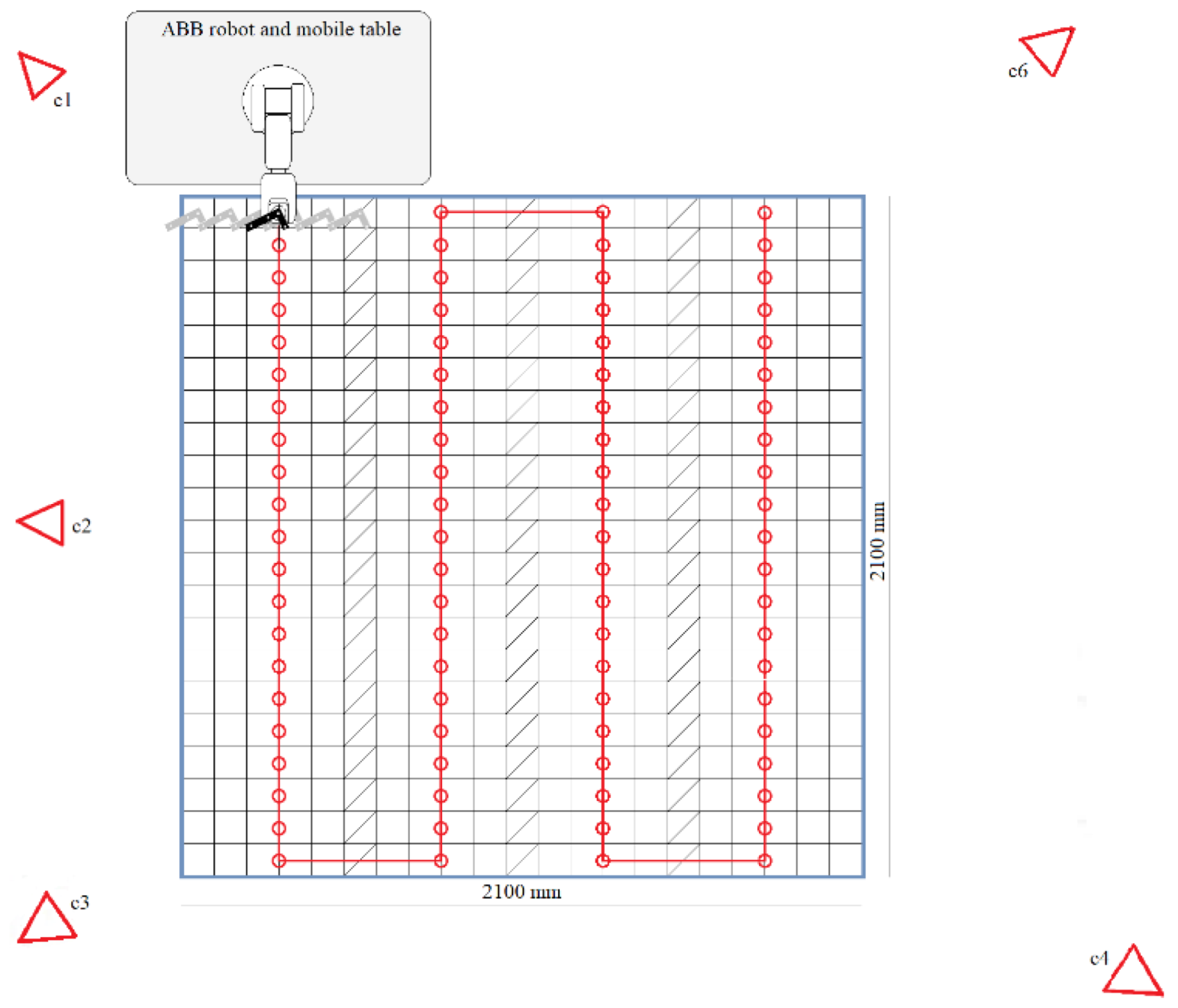 ABB robot and mobile table

c1

c6

c2

2100 mm

2100 mm

c3

c4