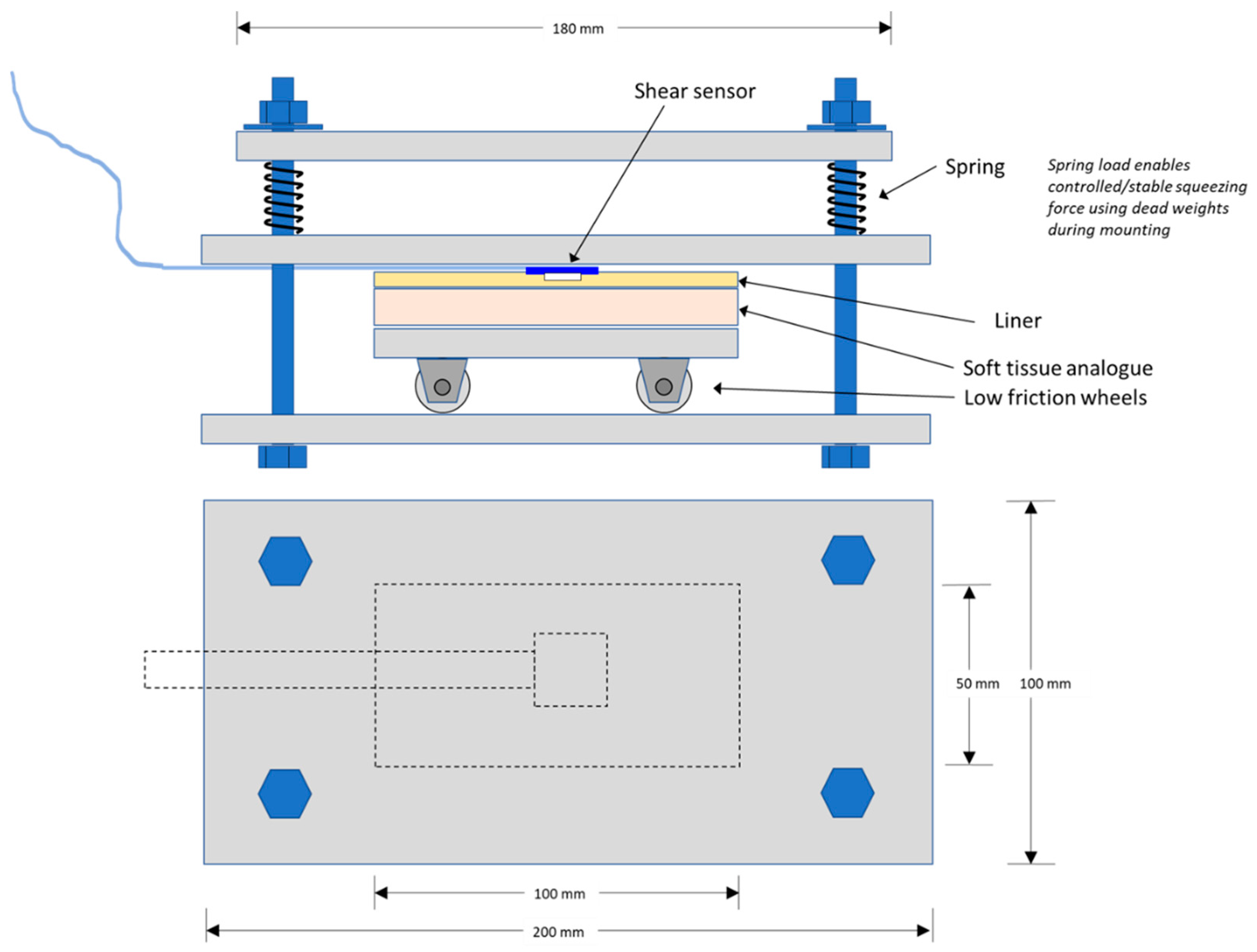 180 mm

Shear sensor

Spring

Spring load enables controlled/stable squeezing force using dead weights during mounting

Liner

Soft tissue analogue

Low friction wheels

50 mm

100 mm

100 mm

200 mm