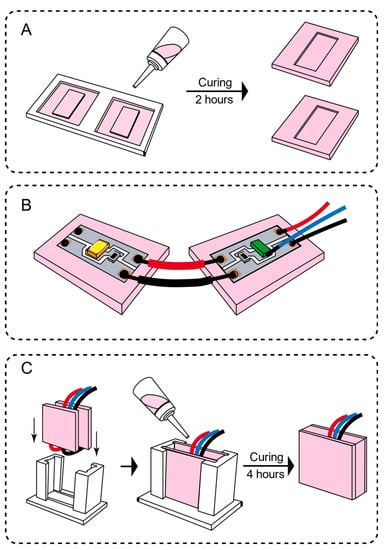 A

Curing
2 hours

B

C

Curing
4 hours