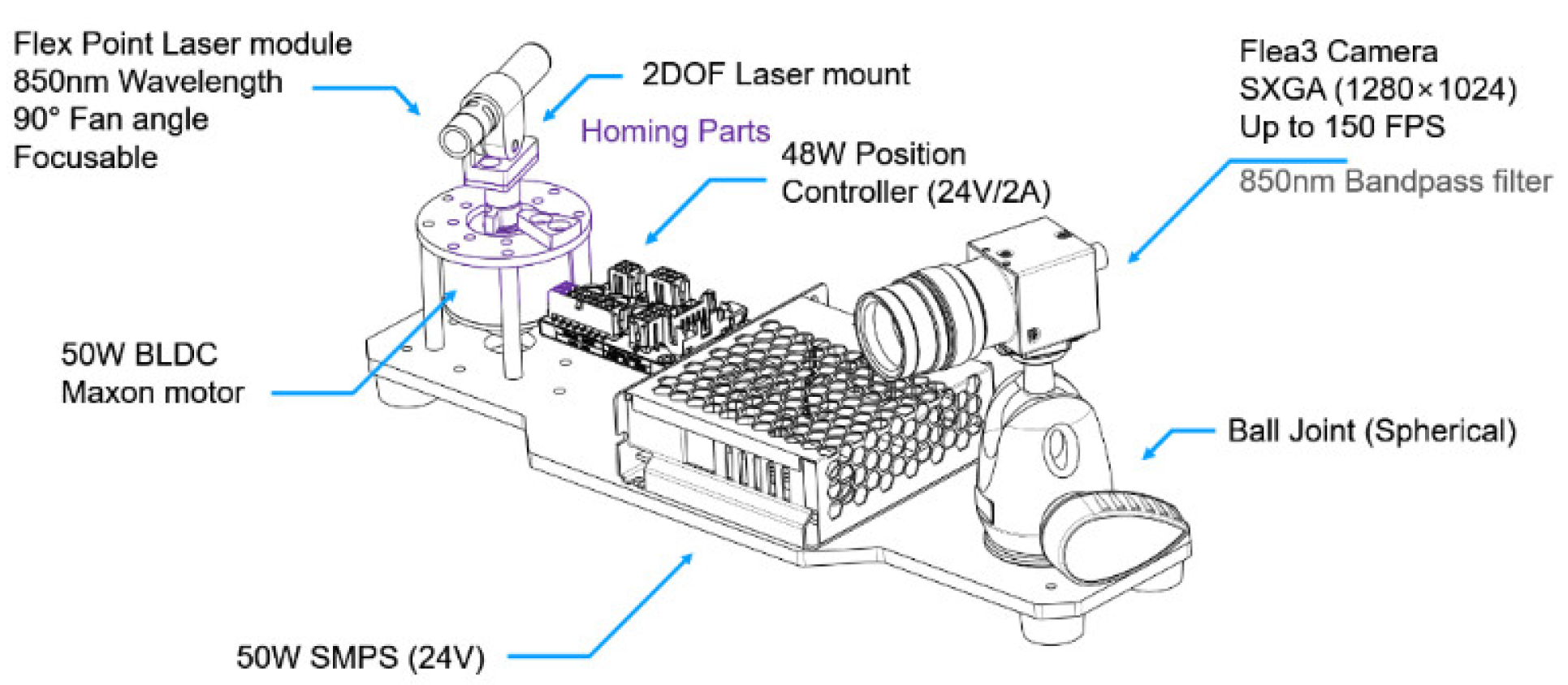 Flex Point Laser module
850nm Wavelength
90° Fan angle
Focusable

2DOF Laser mount

Homing Parts

48W Position
Controller (24V/2A)

Flea3 Camera
SXGA (1280×1024)
Up to 150 FPS

850nm Bandpass filter

50W BLDC
Maxon motor

Ball Joint (Spherical)

50W SMPS (24V)